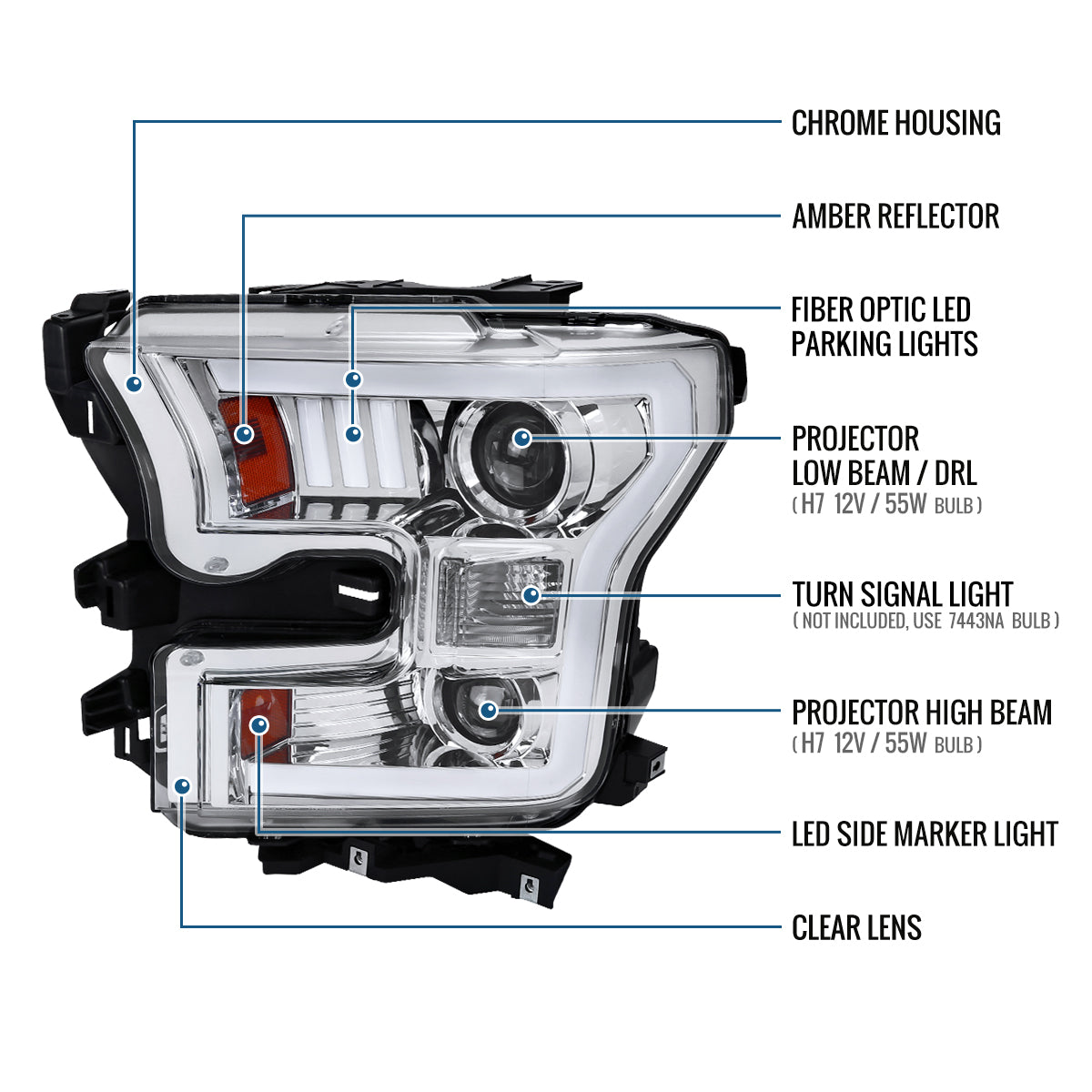 CHROME HOUSING

AMBER REFLECTOR

FIBER OPTIC LED PARKING LIGHTS

PROJECTOR LOW BEAM / DRL
( H7 12V / 55W BULB )

TURN SIGNAL LIGHT
( NOT INCLUDED, USE 7443NA BULB )

PROJECTOR HIGH BEAM
( H7 12V / 55W BULB )

LED SIDE MARKER LIGHT

CLEAR LENS