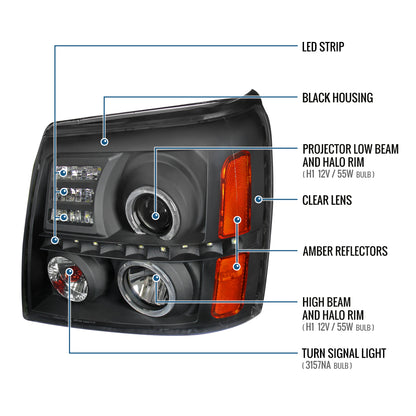 LED STRIP

BLACK HOUSING

PROJECTOR LOW BEAM AND HALO RIM
( H1 12V / 55W BULB )

CLEAR LENS

AMBER REFLECTORS

HIGH BEAM AND HALO RIM
( H1 12V / 55W BULB )

TURN SIGNAL LIGHT
( 3157NA BULB )