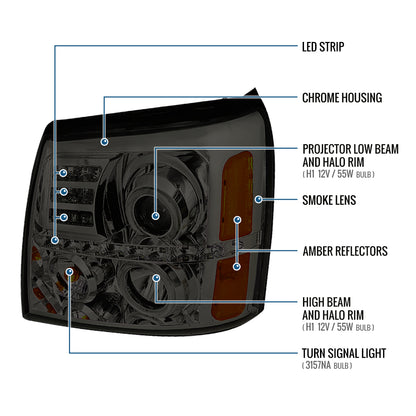 LED STRIP

CHROME HOUSING

PROJECTOR LOW BEAM AND HALO RIM
( H1 12V / 55W BULB )

SMOKE LENS

AMBER REFLECTORS

HIGH BEAM AND HALO RIM
( H1 12V / 55W BULB )

TURN SIGNAL LIGHT
( 3157NA BULB )