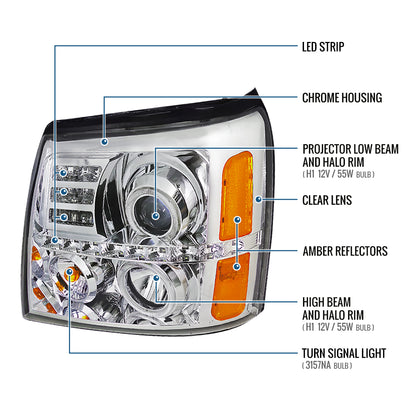 LED STRIP

CHROME HOUSING

PROJECTOR LOW BEAM AND HALO RIM
( H1 12V / 55W BULB )

CLEAR LENS

AMBER REFLECTORS

HIGH BEAM AND HALO RIM
( H1 12V / 55W BULB )

TURN SIGNAL LIGHT
( 3157NA BULB )