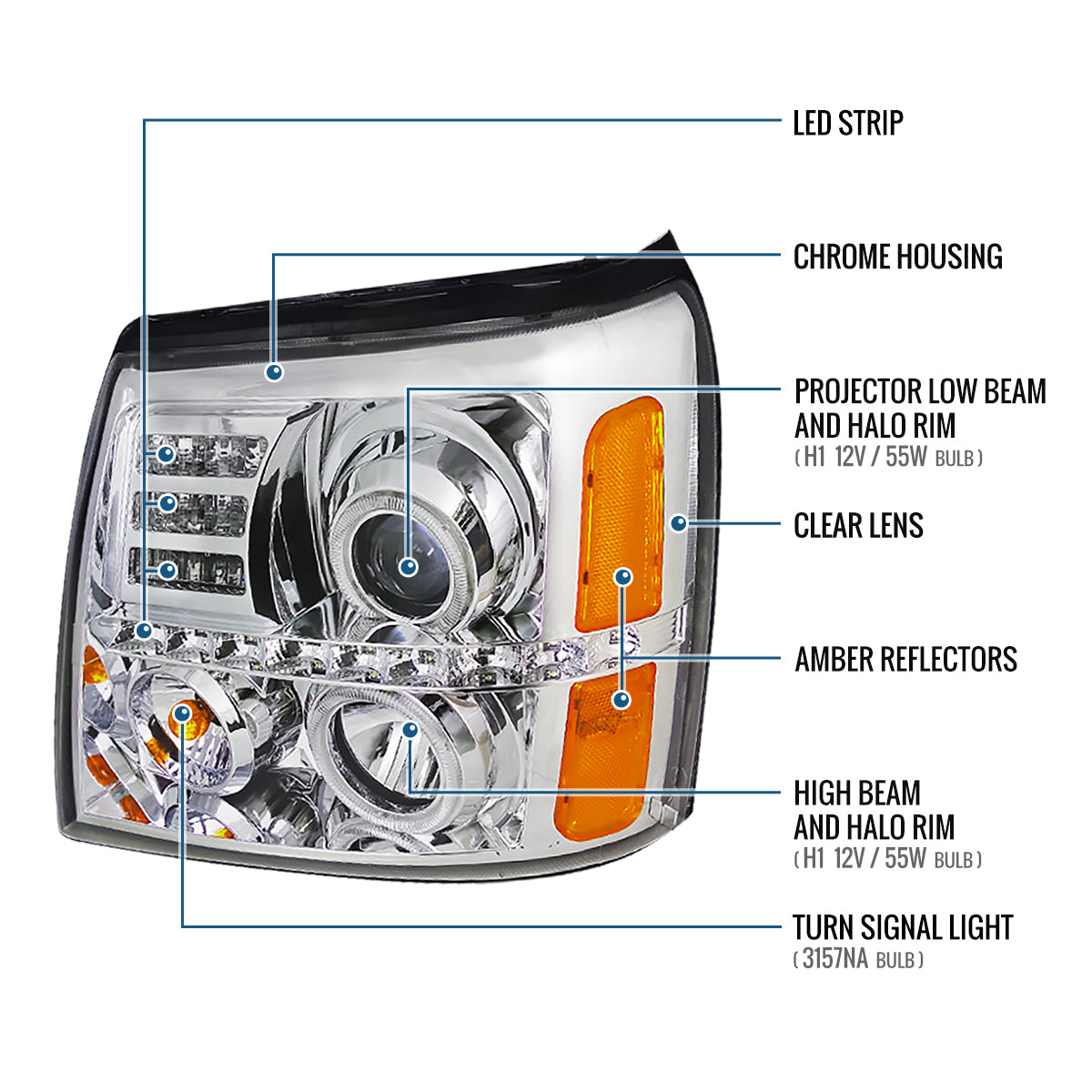 LED STRIP

CHROME HOUSING

PROJECTOR LOW BEAM AND HALO RIM
( H1 12V / 55W BULB )

CLEAR LENS

AMBER REFLECTORS

HIGH BEAM AND HALO RIM
( H1 12V / 55W BULB )

TURN SIGNAL LIGHT
( 3157NA BULB )