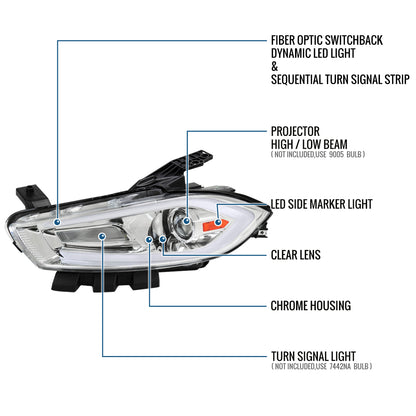 FIBER OPTIC SWITCHBACK DYNAMIC LED LIGHT
&
SEQUENTIAL TURN SIGNAL STRIP

PROJECTOR
HIGH / LOW BEAM
( NOT INCLUDED,USE 9005 BULB )

LED SIDE MARKER LIGHT

CLEAR LENS

CHROME HOUSING

TURN SIGNAL LIGHT
( NOT INCLUDED,USE 7442NA BULB )