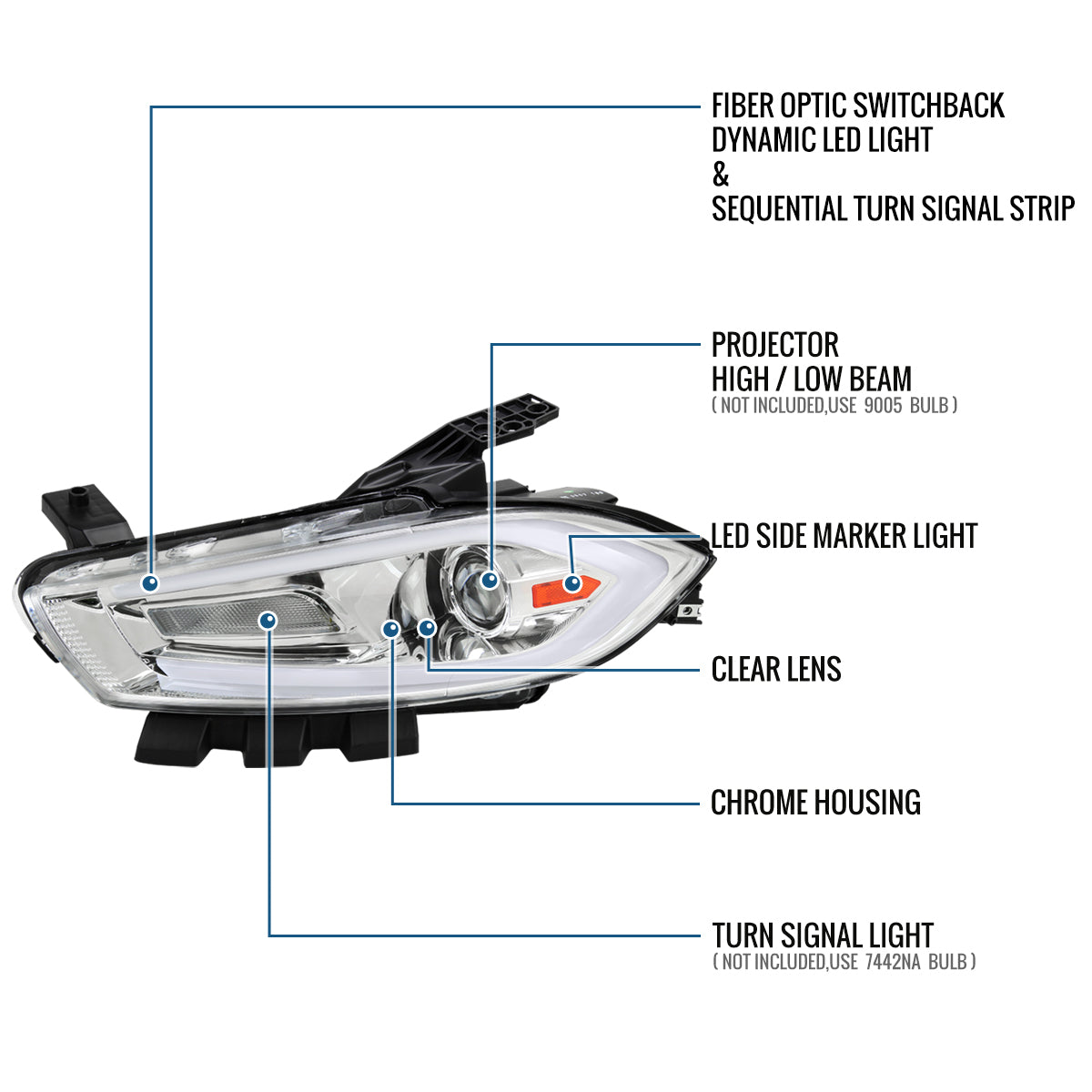 FIBER OPTIC SWITCHBACK DYNAMIC LED LIGHT
&
SEQUENTIAL TURN SIGNAL STRIP

PROJECTOR
HIGH / LOW BEAM
( NOT INCLUDED,USE 9005 BULB )

LED SIDE MARKER LIGHT

CLEAR LENS

CHROME HOUSING

TURN SIGNAL LIGHT
( NOT INCLUDED,USE 7442NA BULB )