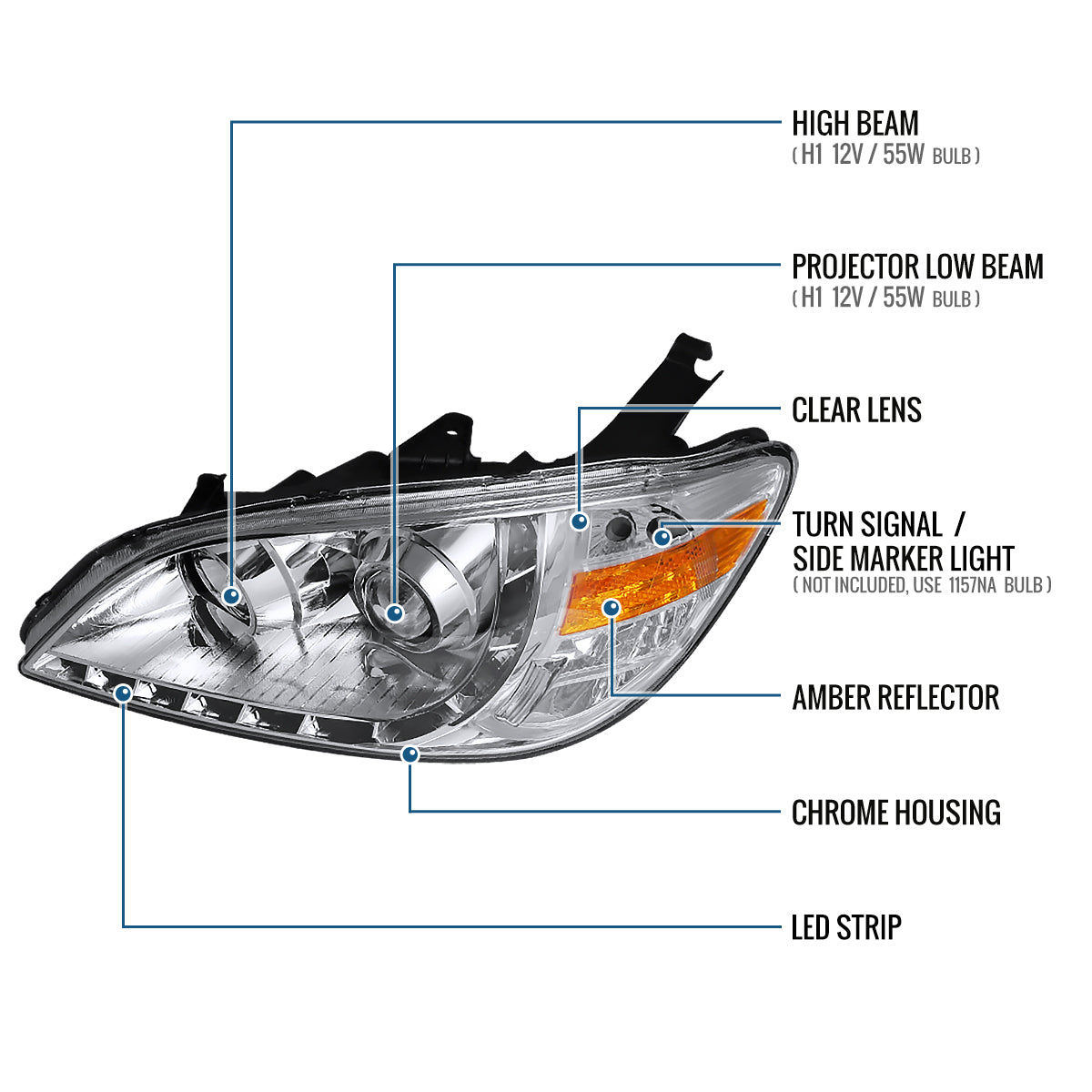 HIGH BEAM
( H1 12V / 55W BULB )

PROJECTOR LOW BEAM
( H1 12V / 55W BULB )

CLEAR LENS

TURN SIGNAL / SIDE MARKER LIGHT
( NOT INCLUDED, USE 1157NA BULB )

AMBER REFLECTOR

CHROME HOUSING

LED STRIP