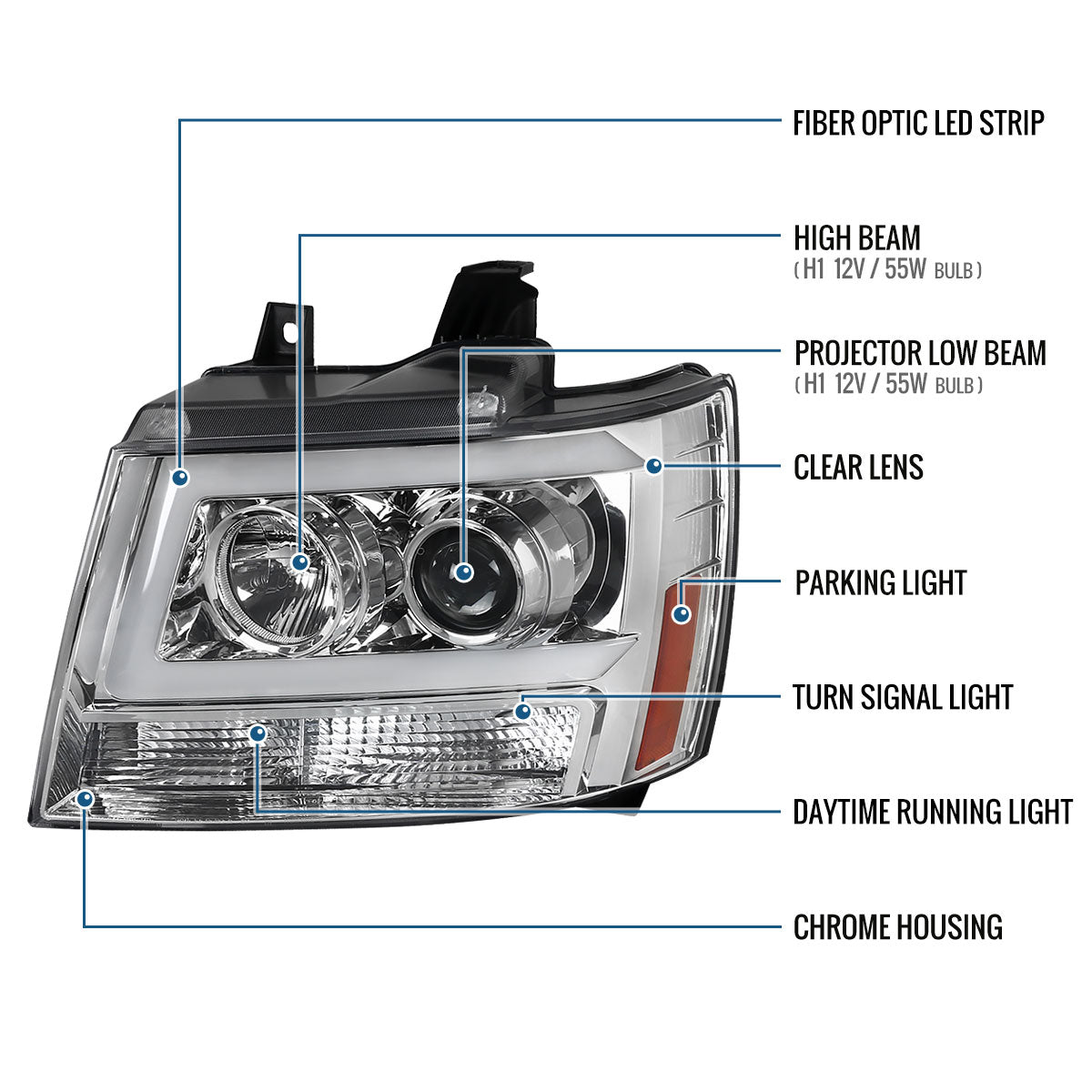 FIBER OPTIC LED STRIP

HIGH BEAM
( H1 12V / 55W BULB )

PROJECTOR LOW BEAM
( H1 12V / 55W BULB )

CLEAR LENS

PARKING LIGHT

TURN SIGNAL LIGHT

DAYTIME RUNNING LIGHT

CHROME HOUSING