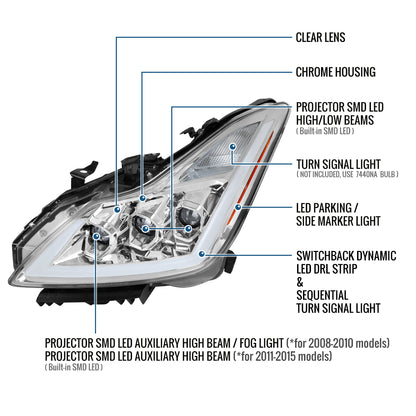 CLEAR LENS

CHROME HOUSING

PROJECTOR SMD LED HIGH/LOW BEAMS
( Built-in SMD LED )

TURN SIGNAL LIGHT
( NOT INCLUDED, USE 7440NA BULB )

LED PARKING / SIDE MARKER LIGHT

SWITCHBACK DYNAMIC LED DRL STRIP
&
SEQUENTIAL TURN SIGNAL LIGHT

PROJECTOR SMD LED AUXILIARY HIGH BEAM / FOG LIGHT (*for 2008-2010 models)
PROJECTOR SMD LED AUXILIARY HIGH BEAM (*for 2011-2015 models)
( Built-in SMD LED )