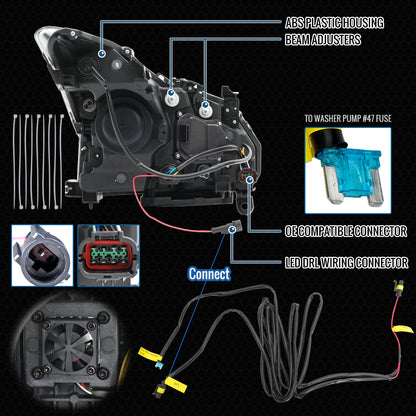 ABS PLASTIC HOUSING
BEAM ADJUSTERS
TO WASHER PUMP #47 FUSE
OE COMPATIBLE CONNECTOR
LED DRL WIRING CONNECTOR
Connect