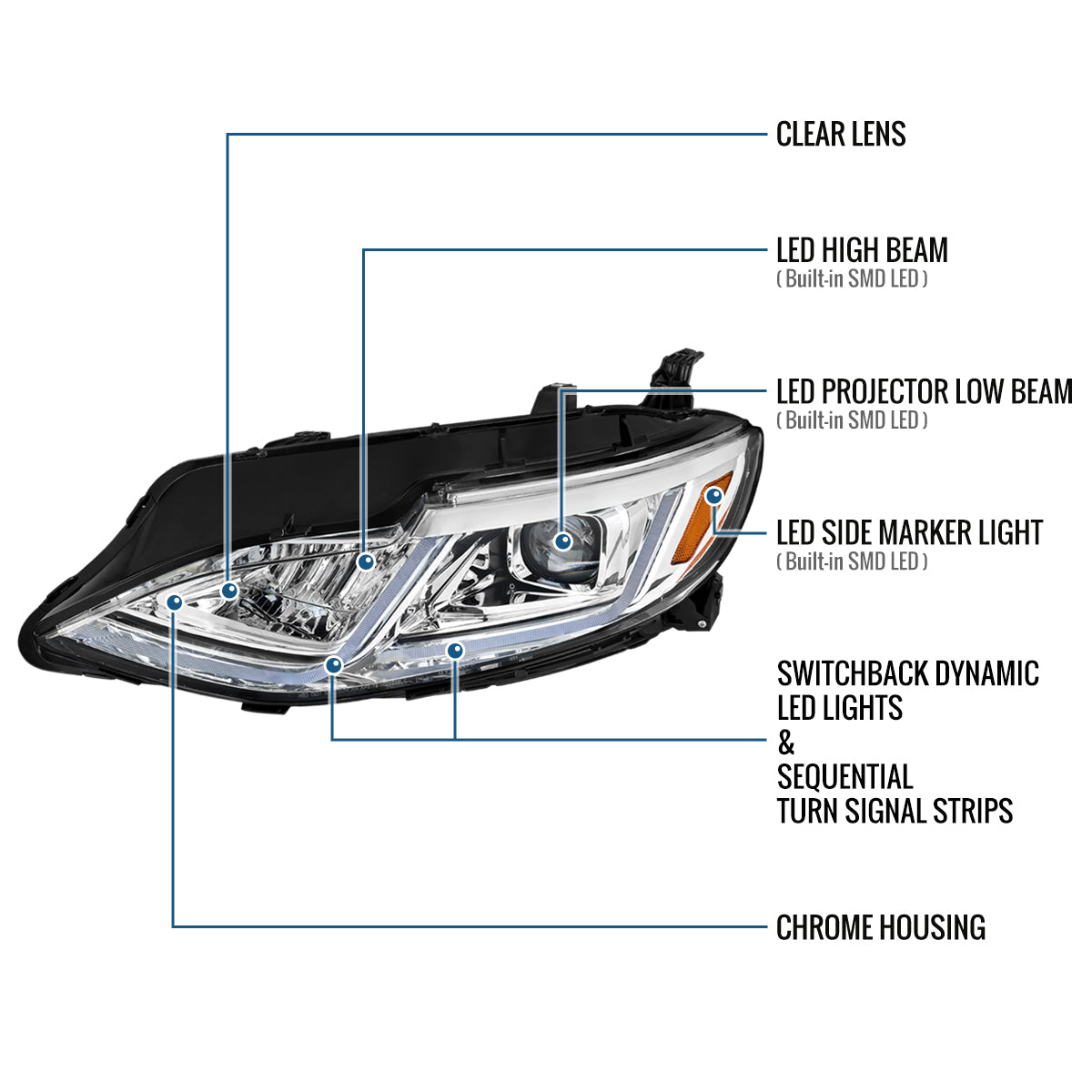 CLEAR LENS

LED HIGH BEAM
( Built-in SMD LED )

LED PROJECTOR LOW BEAM
( Built-in SMD LED )

LED SIDE MARKER LIGHT
( Built-in SMD LED )

SWITCHBACK DYNAMIC LED LIGHTS & SEQUENTIAL TURN SIGNAL STRIPS

CHROME HOUSING