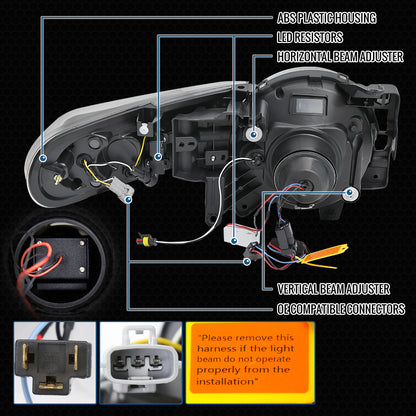 ABS PLASTIC HOUSING
LED RESISTORS
HORIZONTAL BEAM ADJUSTER
VERTICAL BEAM ADJUSTER
OE COMPATIBLE CONNECTORS

"Please remove this harness if the light beam do not operate properly from the installation"