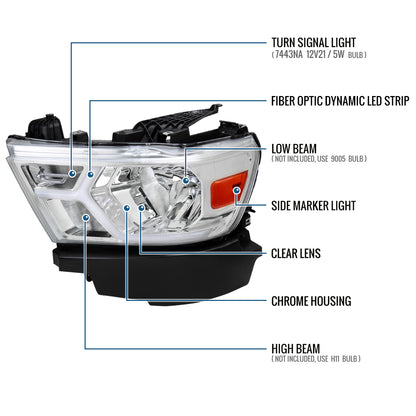 TURN SIGNAL LIGHT
( 7443NA 12V21 / 5W BULB )

FIBER OPTIC DYNAMIC LED STRIP

LOW BEAM
( NOT INCLUDED, USE 9005 BULB )

SIDE MARKER LIGHT

CLEAR LENS

CHROME HOUSING

HIGH BEAM
( NOT INCLUDED, USE H11 BULB )