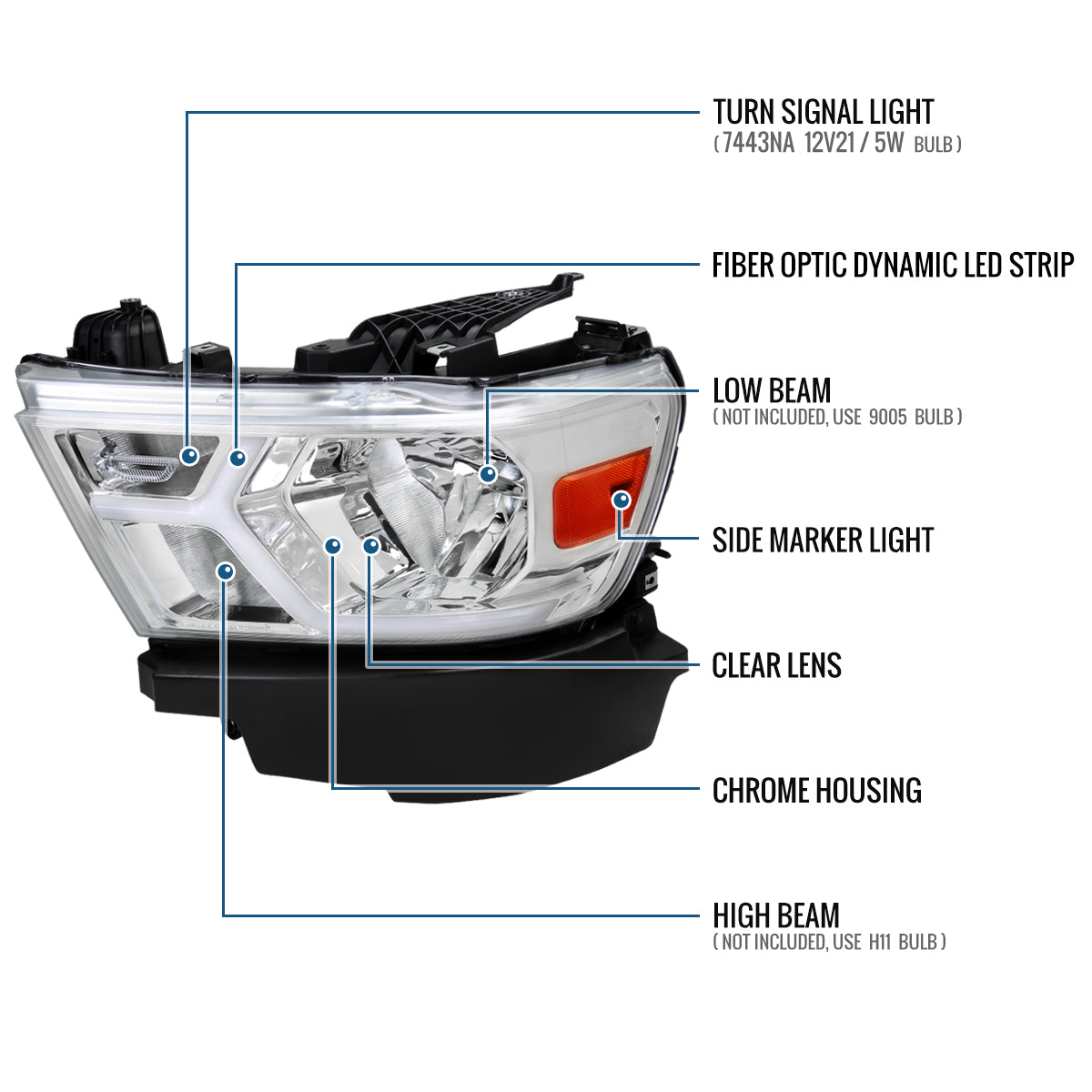 TURN SIGNAL LIGHT
( 7443NA 12V21 / 5W BULB )

FIBER OPTIC DYNAMIC LED STRIP

LOW BEAM
( NOT INCLUDED, USE 9005 BULB )

SIDE MARKER LIGHT

CLEAR LENS

CHROME HOUSING

HIGH BEAM
( NOT INCLUDED, USE H11 BULB )