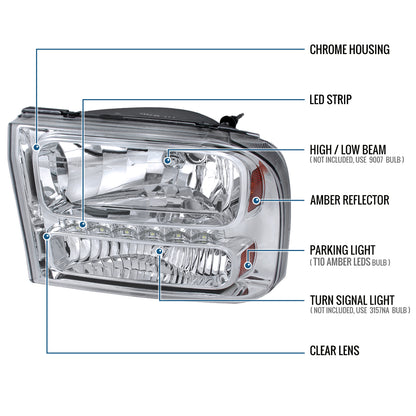 CHROME HOUSING

LED STRIP

HIGH / LOW BEAM
( NOT INCLUDED, USE 9007 BULB )

AMBER REFLECTOR

PARKING LIGHT
( T10 AMBER LEDS BULB )

TURN SIGNAL LIGHT
( NOT INCLUDED, USE 3157NA BULB )

CLEAR LENS