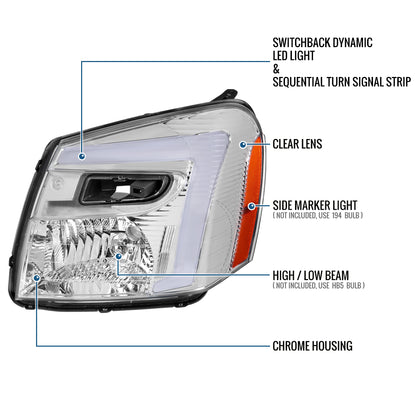 SWITCHBACK DYNAMIC LED LIGHT
&
SEQUENTIAL TURN SIGNAL STRIP

CLEAR LENS

SIDE MARKER LIGHT
( NOT INCLUDED, USE 194 BULB )

HIGH / LOW BEAM
( NOT INCLUDED, USE HB5 BULB )

CHROME HOUSING