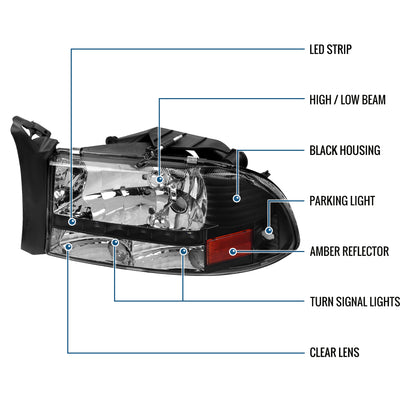 LED STRIP

HIGH / LOW BEAM

BLACK HOUSING

PARKING LIGHT

AMBER REFLECTOR

TURN SIGNAL LIGHTS

CLEAR LENS