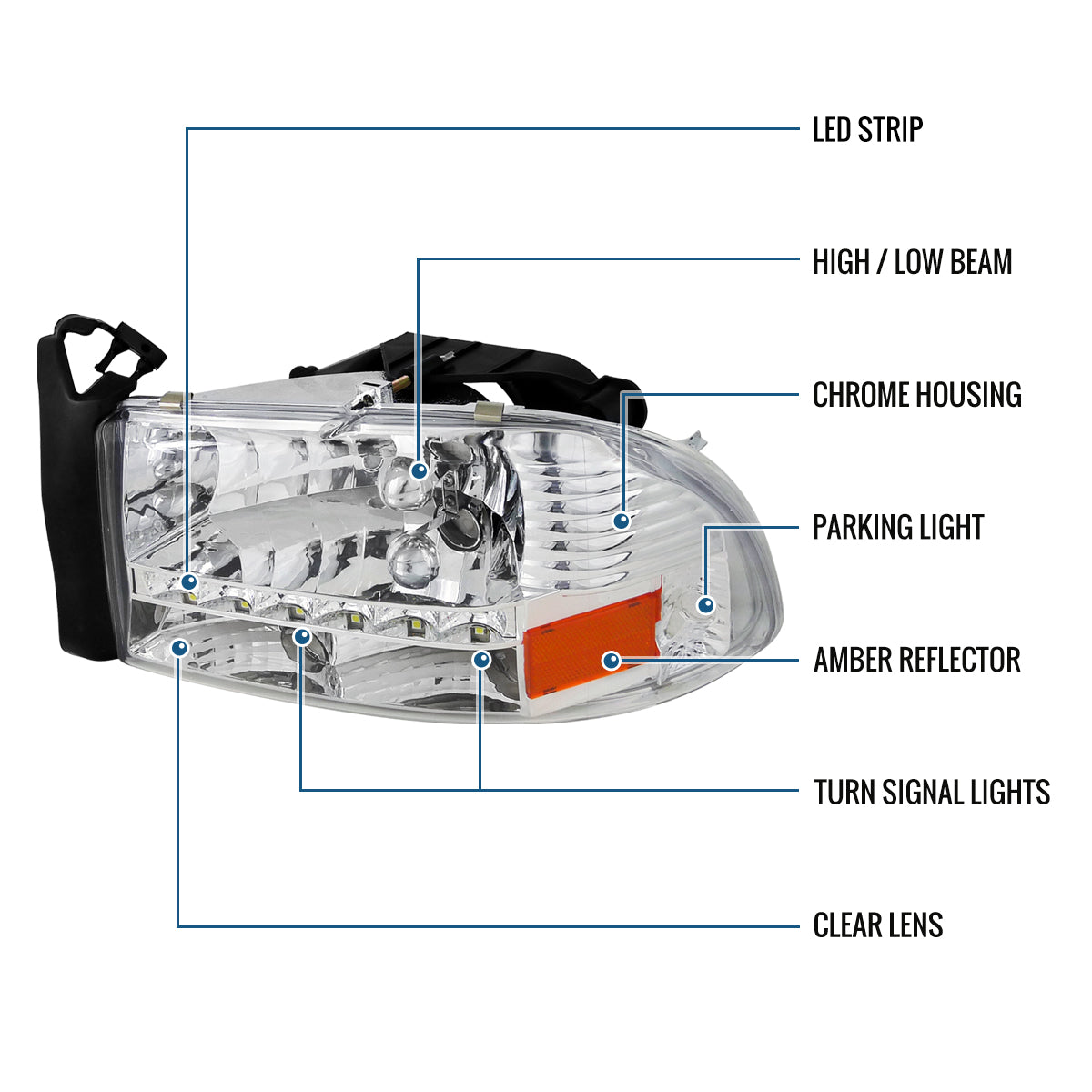 LED STRIP

HIGH / LOW BEAM

CHROME HOUSING

PARKING LIGHT

AMBER REFLECTOR

TURN SIGNAL LIGHTS

CLEAR LENS