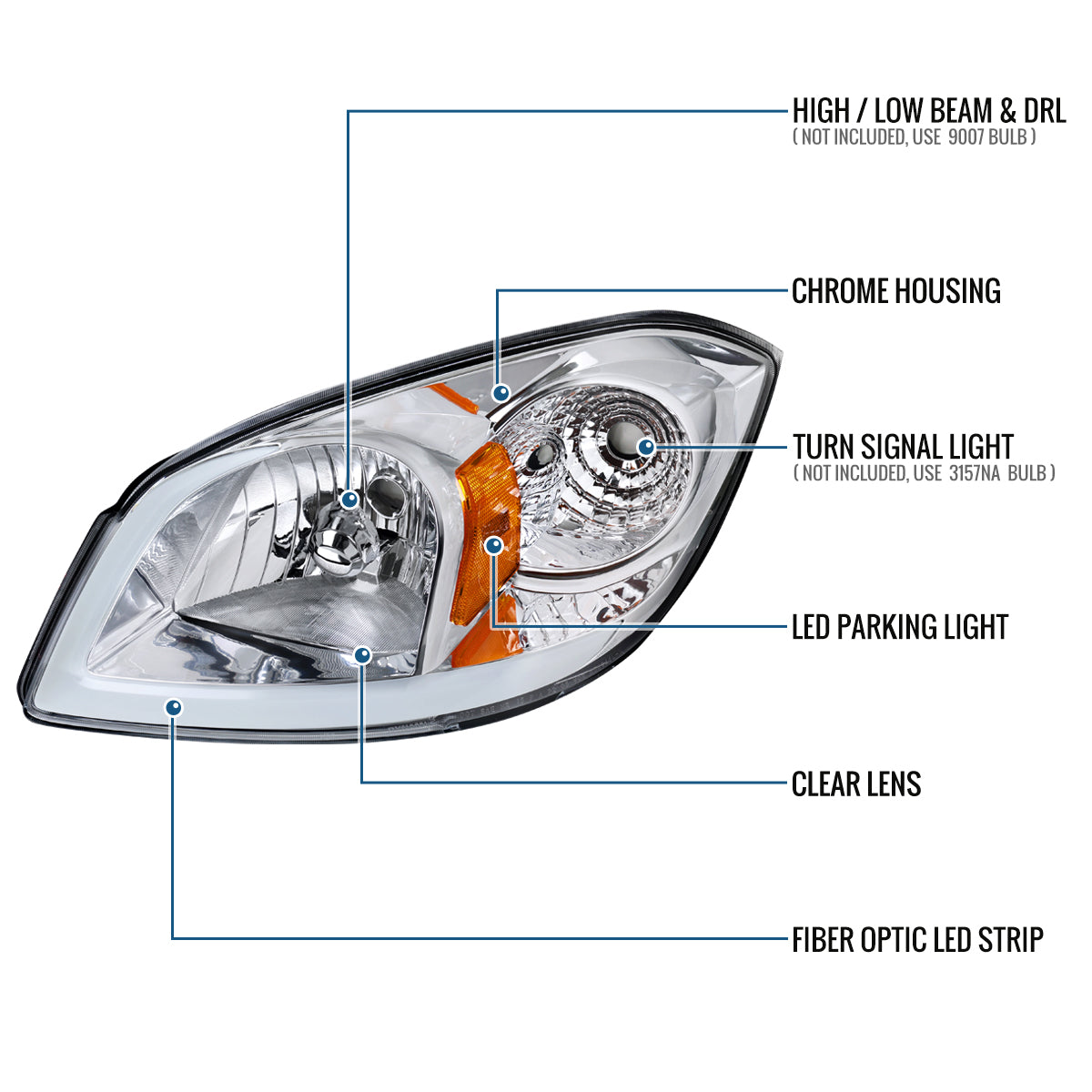 HIGH / LOW BEAM & DRL
( NOT INCLUDED, USE 9007 BULB )

CHROME HOUSING

TURN SIGNAL LIGHT
( NOT INCLUDED, USE 3157NA BULB )

LED PARKING LIGHT

CLEAR LENS

FIBER OPTIC LED STRIP