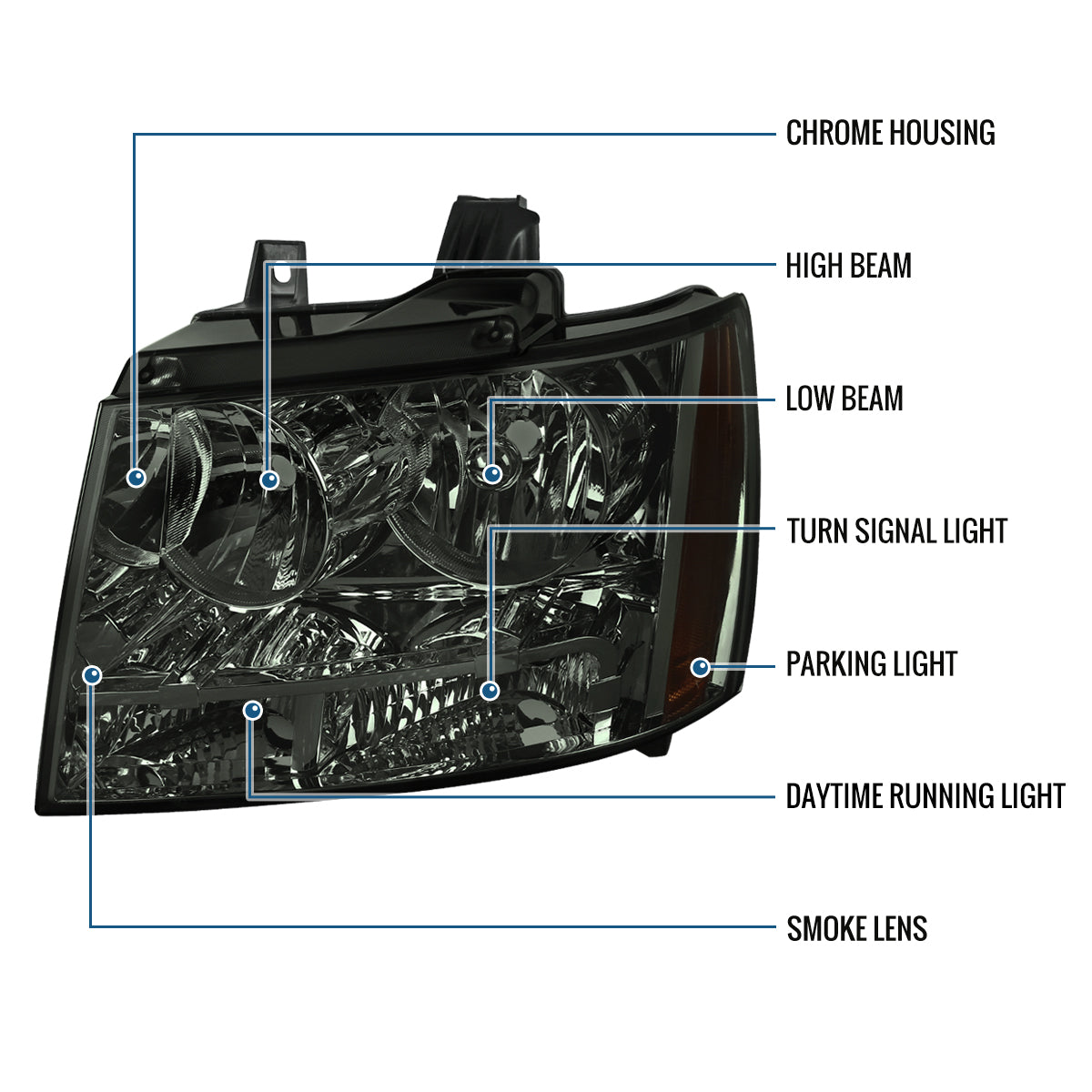 CHROME HOUSING

HIGH BEAM

LOW BEAM

TURN SIGNAL LIGHT

PARKING LIGHT

DAYTIME RUNNING LIGHT

SMOKE LENS