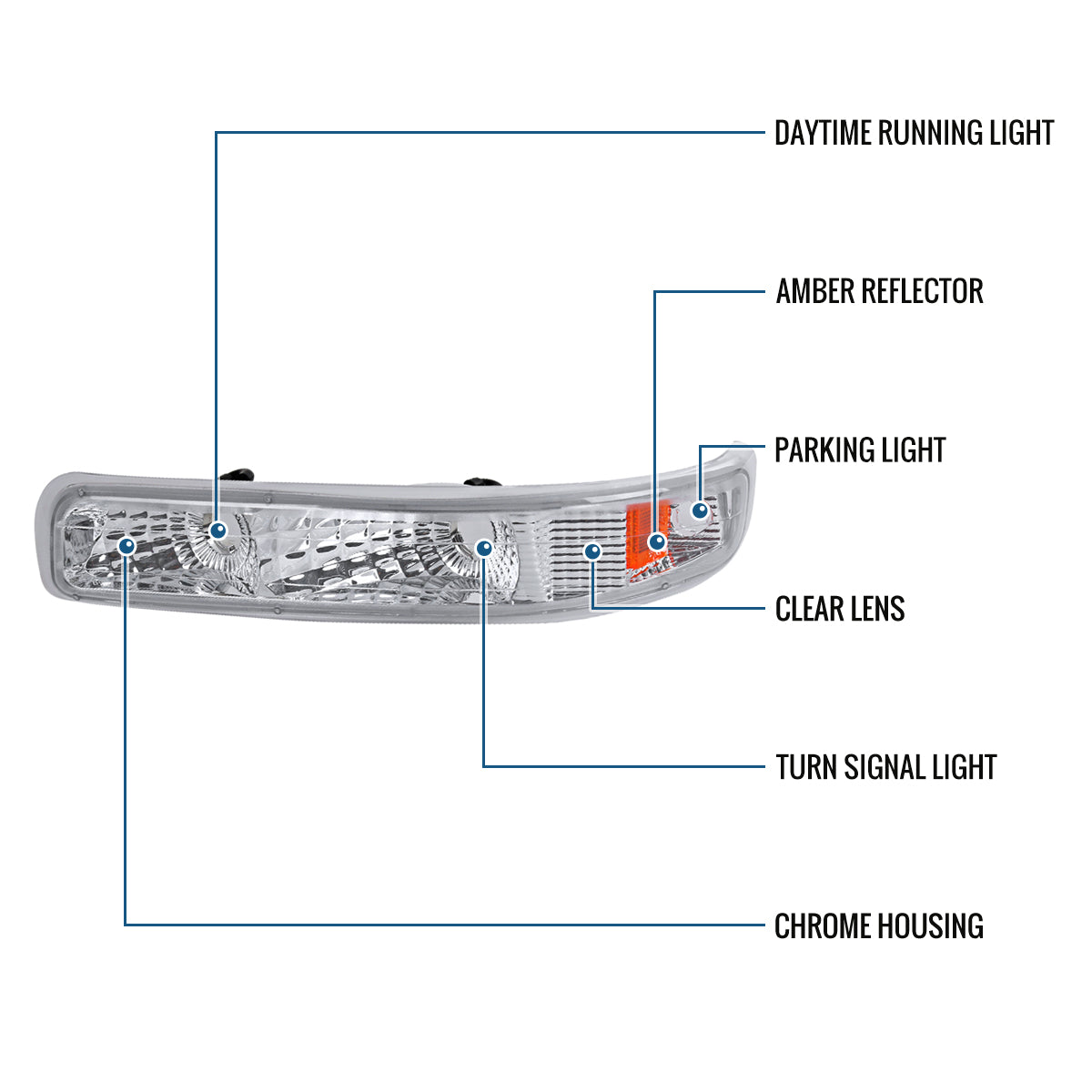 DAYTIME RUNNING LIGHT

AMBER REFLECTOR

PARKING LIGHT

CLEAR LENS

TURN SIGNAL LIGHT

CHROME HOUSING