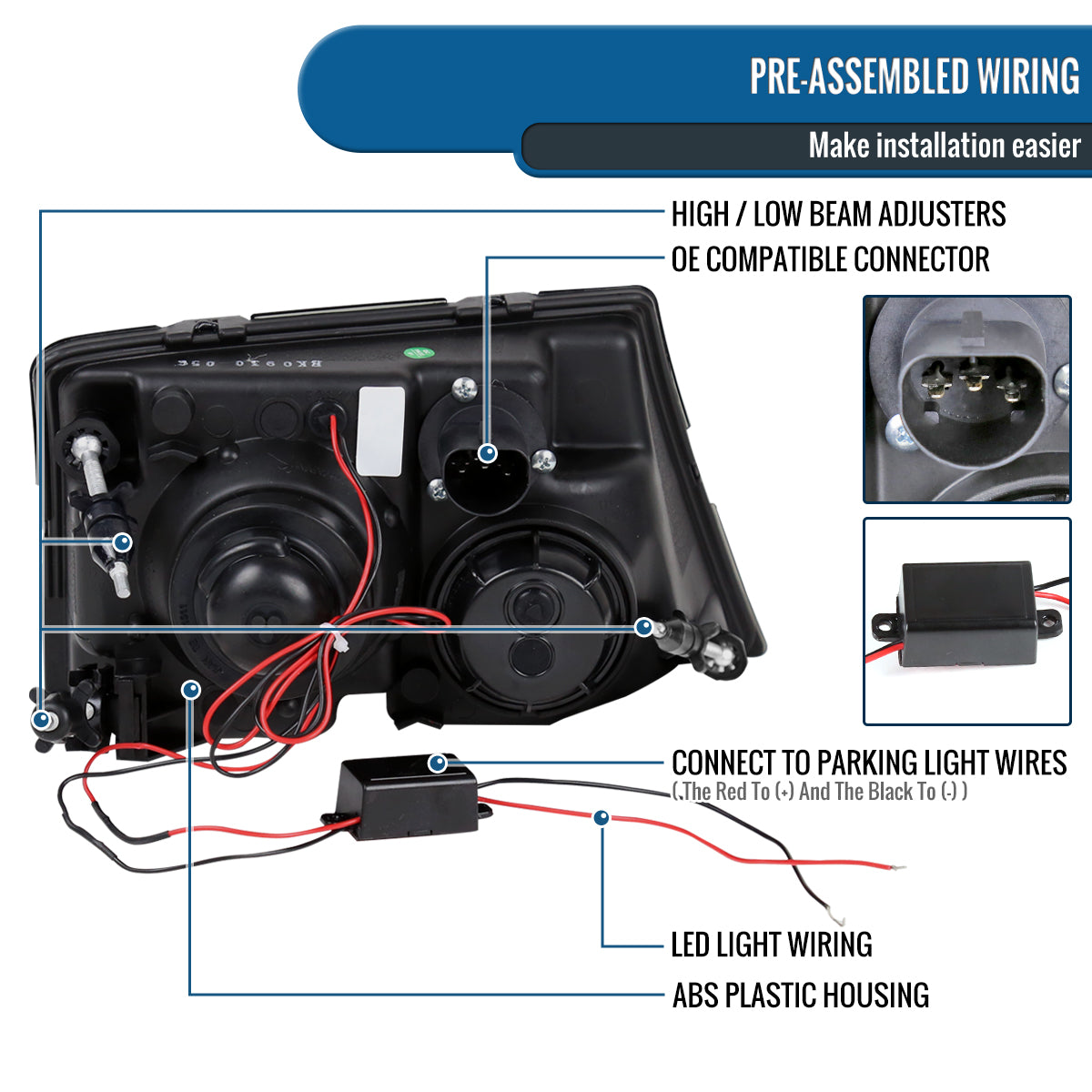 PRE-ASSEMBLED WIRING

Make installation easier

HIGH / LOW BEAM ADJUSTERS

OE COMPATIBLE CONNECTOR

CONNECT TO PARKING LIGHT WIRES
( The Red To (+) And The Black To (-) )

LED LIGHT WIRING

ABS PLASTIC HOUSING