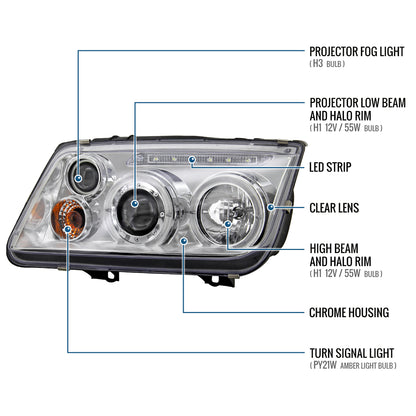 PROJECTOR FOG LIGHT
( H3 BULB )

PROJECTOR LOW BEAM AND HALO RIM
( H1 12V / 55W BULB )

LED STRIP

CLEAR LENS

HIGH BEAM AND HALO RIM
( H1 12V / 55W BULB )

CHROME HOUSING

TURN SIGNAL LIGHT
( PY21W AMBER LIGHT BULB )