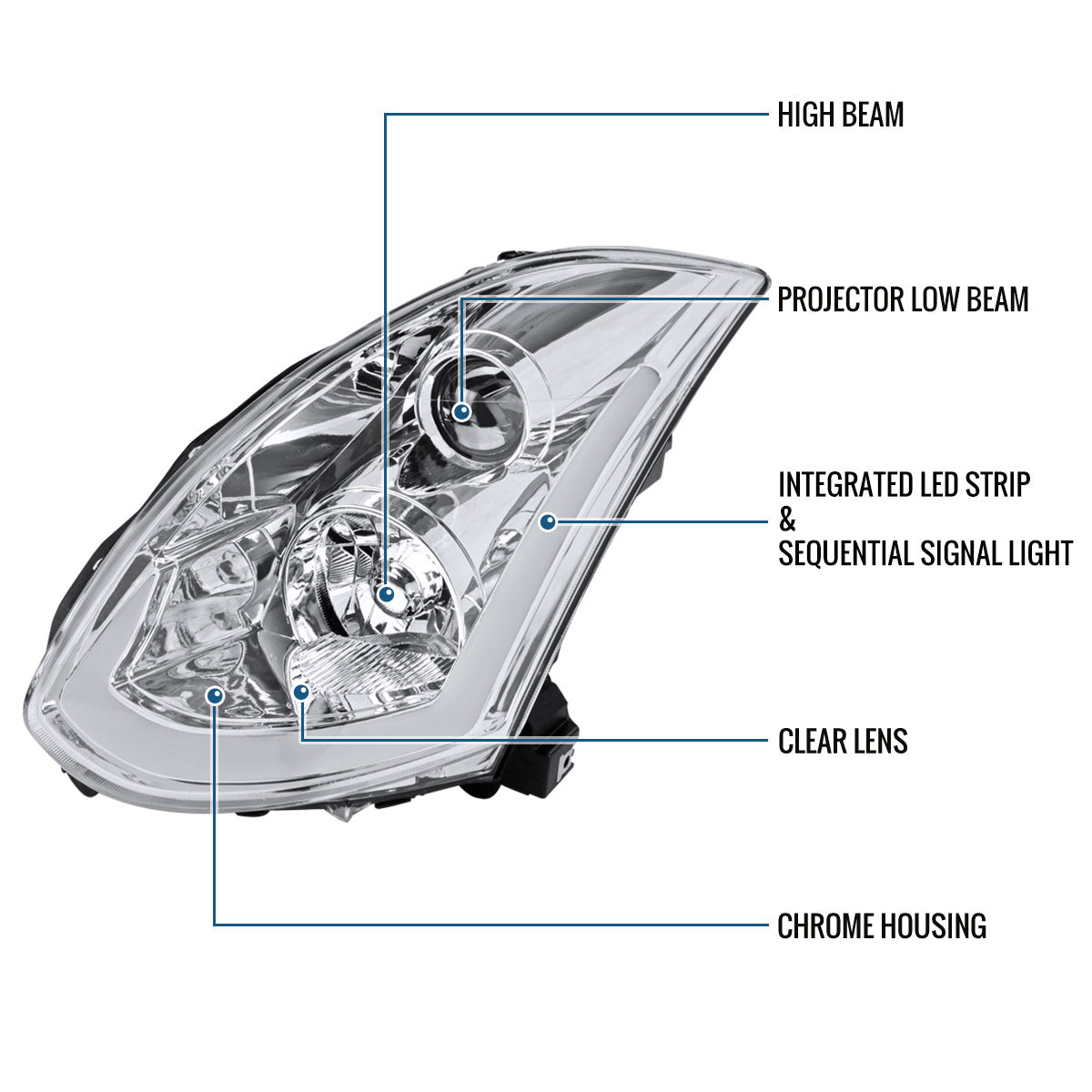 HIGH BEAM

PROJECTOR LOW BEAM

INTEGRATED LED STRIP
&
SEQUENTIAL SIGNAL LIGHT

CLEAR LENS

CHROME HOUSING