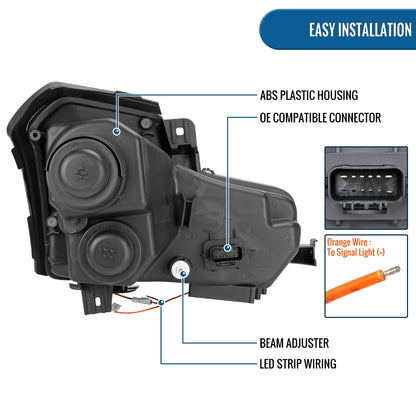 EASY INSTALLATION

ABS PLASTIC HOUSING

OE COMPATIBLE CONNECTOR

Orange Wire :
To Signal Light (+)

BEAM ADJUSTER

LED STRIP WIRING