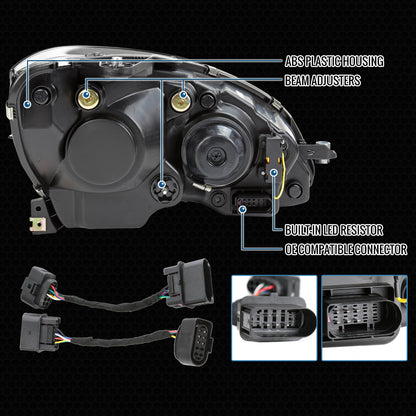 ABS PLASTIC HOUSING
BEAM ADJUSTERS
BUILT-IN LED RESISTOR
OE COMPATIBLE CONNECTOR