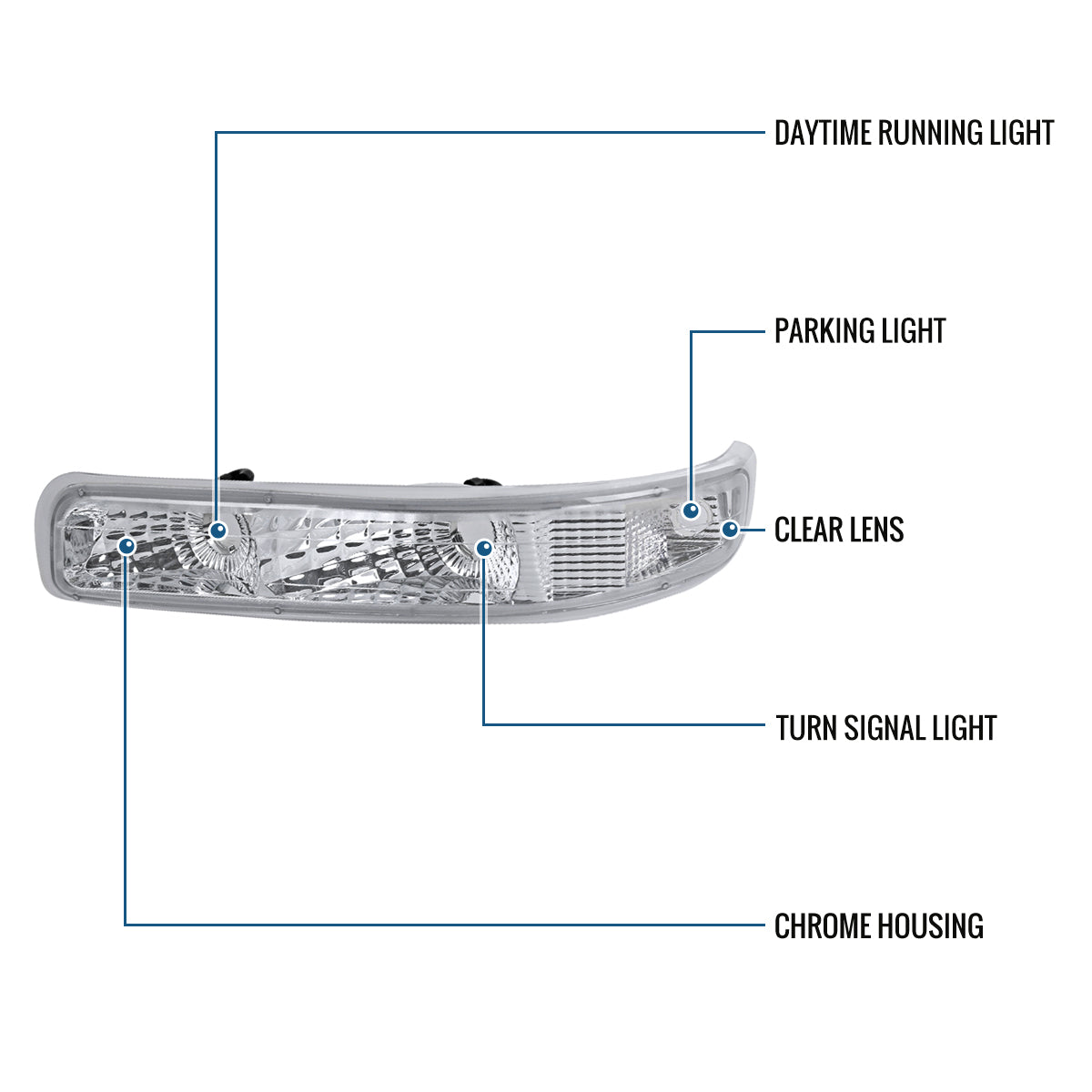 DAYTIME RUNNING LIGHT

PARKING LIGHT

CLEAR LENS

TURN SIGNAL LIGHT

CHROME HOUSING