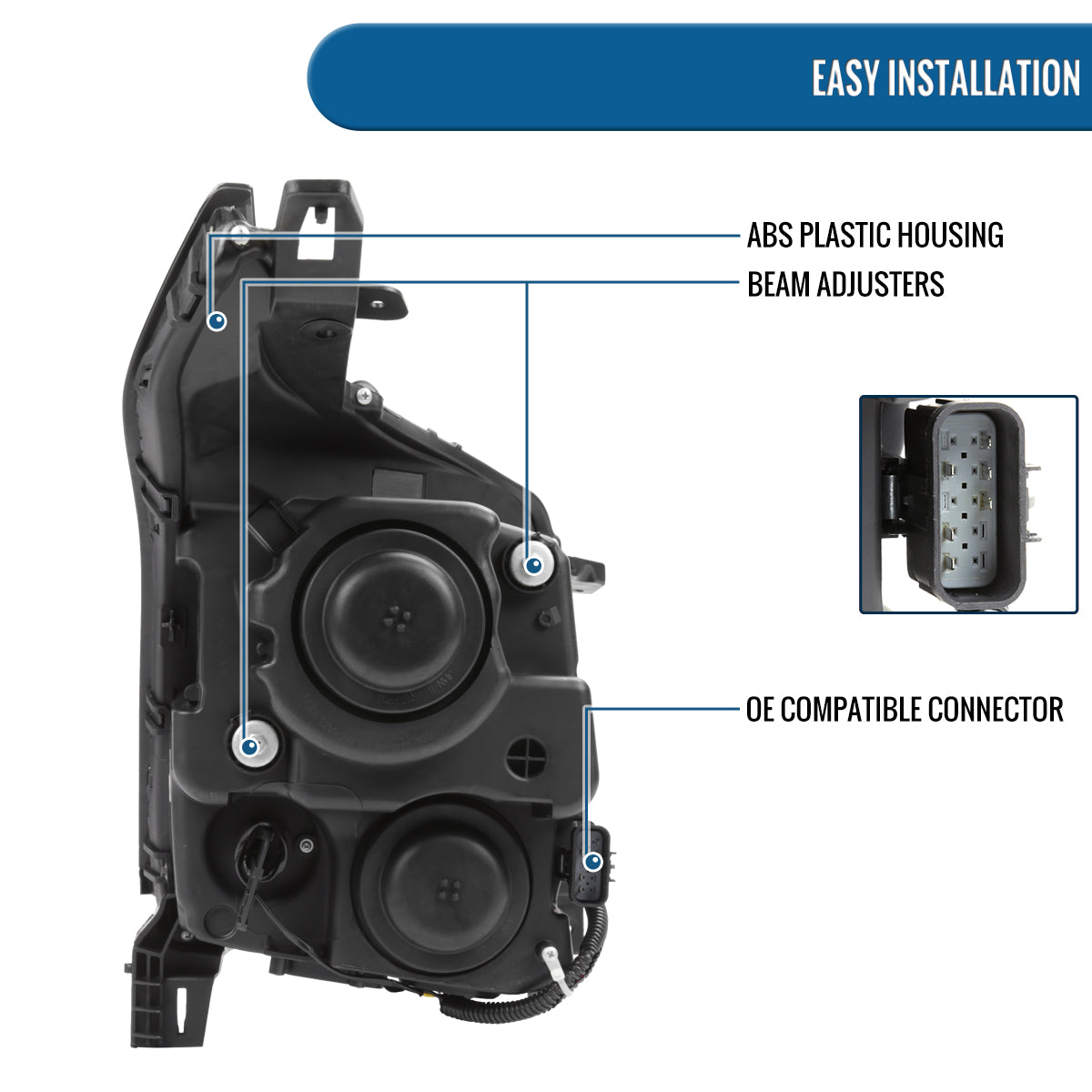 EASY INSTALLATION

ABS PLASTIC HOUSING

BEAM ADJUSTERS

OE COMPATIBLE CONNECTOR