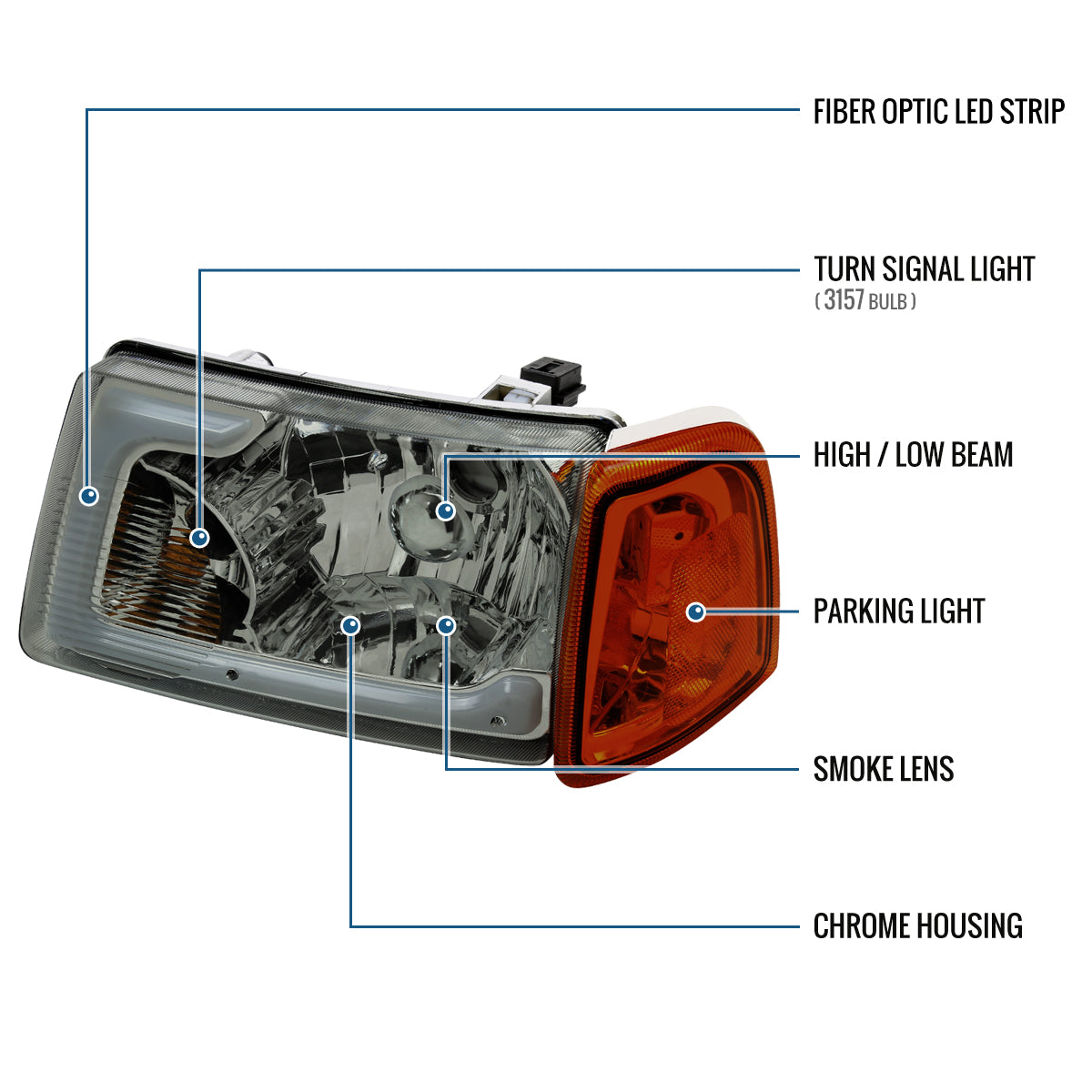 FIBER OPTIC LED STRIP

TURN SIGNAL LIGHT
( 3157 BULB )

HIGH / LOW BEAM

PARKING LIGHT

SMOKE LENS

CHROME HOUSING