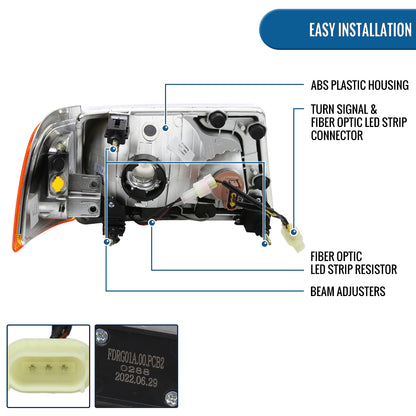 EASY INSTALLATION

ABS PLASTIC HOUSING

TURN SIGNAL & FIBER OPTIC LED STRIP CONNECTOR

FIBER OPTIC LED STRIP RESISTOR

BEAM ADJUSTERS

FDRG01A.00.PCB2
0288
2022.06.29