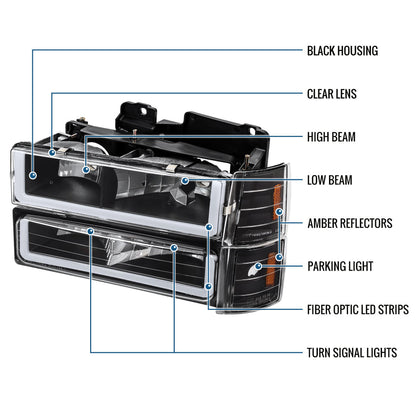 BLACK HOUSING
CLEAR LENS
HIGH BEAM
LOW BEAM
AMBER REFLECTORS
PARKING LIGHT
FIBER OPTIC LED STRIPS
TURN SIGNAL LIGHTS