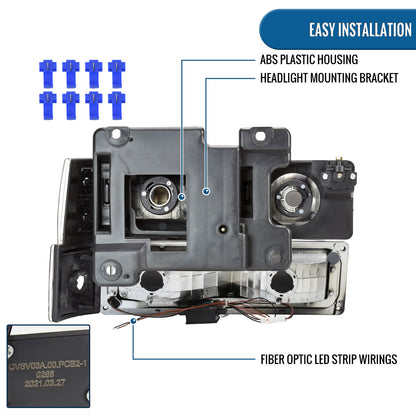 EASY INSTALLATION

ABS PLASTIC HOUSING

HEADLIGHT MOUNTING BRACKET

FIBER OPTIC LED STRIP WIRINGS

CVSV03A.00.PCB2-1
0288
2021.03.27