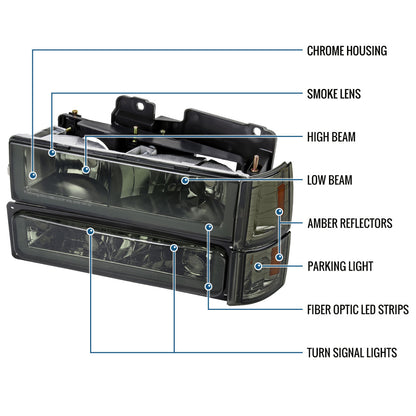 CHROME HOUSING

SMOKE LENS

HIGH BEAM

LOW BEAM

AMBER REFLECTORS

PARKING LIGHT

FIBER OPTIC LED STRIPS

TURN SIGNAL LIGHTS