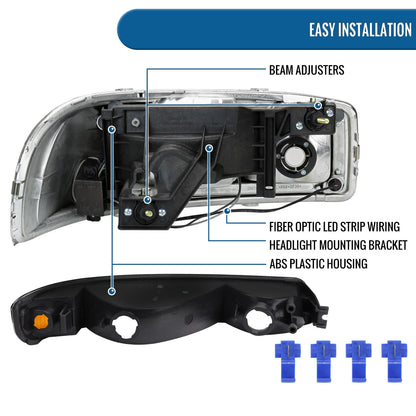 EASY INSTALLATION

BEAM ADJUSTERS

FIBER OPTIC LED STRIP WIRING

HEADLIGHT MOUNTING BRACKET

ABS PLASTIC HOUSING