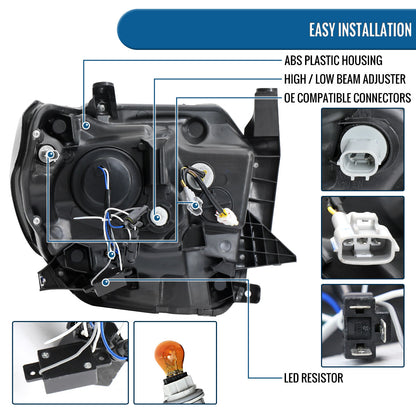 EASY INSTALLATION

ABS PLASTIC HOUSING

HIGH / LOW BEAM ADJUSTER

OE COMPATIBLE CONNECTORS

LED RESISTOR