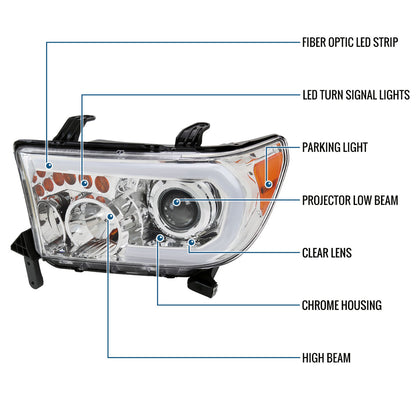 FIBER OPTIC LED STRIP

LED TURN SIGNAL LIGHTS

PARKING LIGHT

PROJECTOR LOW BEAM

CLEAR LENS

CHROME HOUSING

HIGH BEAM