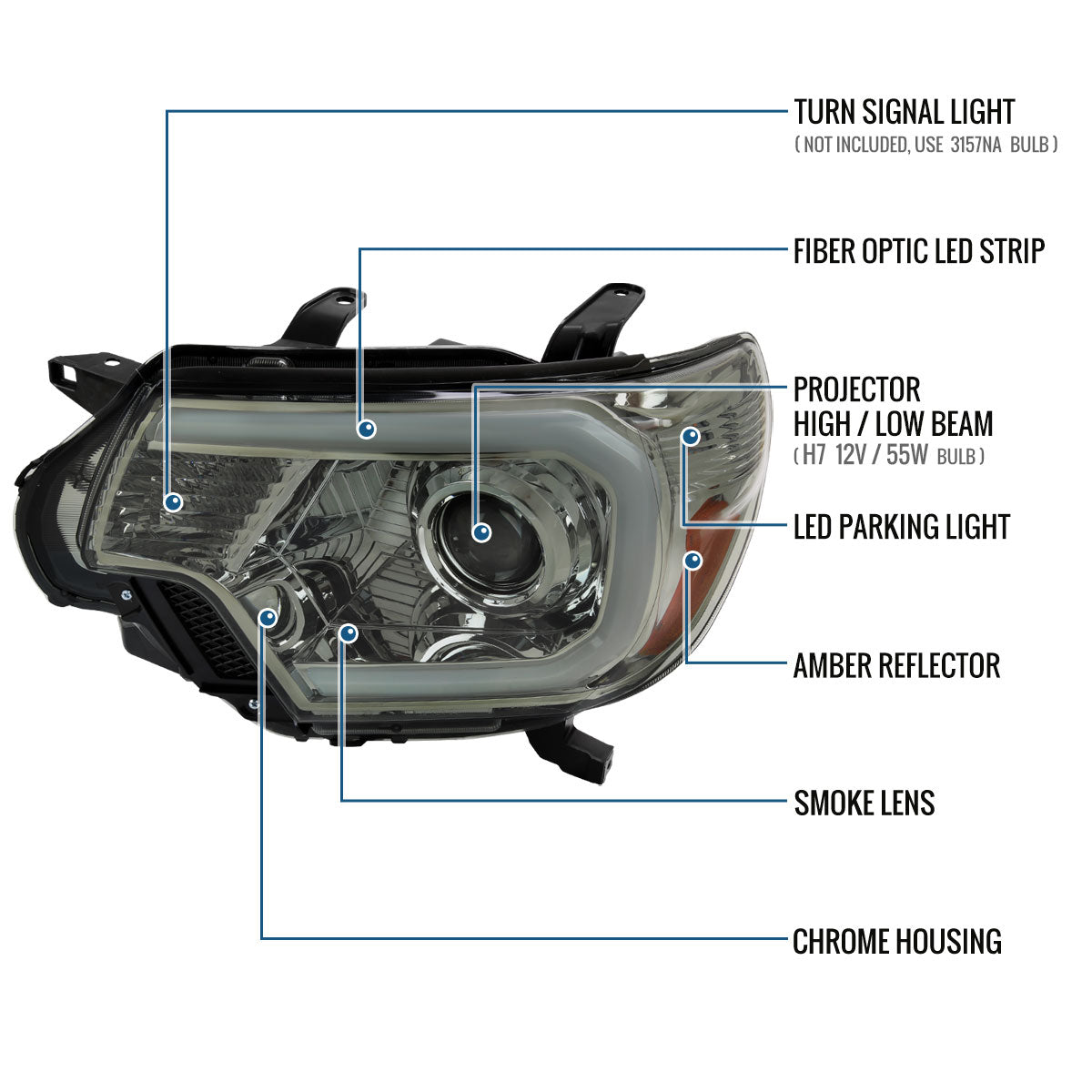 TURN SIGNAL LIGHT
( NOT INCLUDED, USE 3157NA BULB )

FIBER OPTIC LED STRIP

PROJECTOR
HIGH / LOW BEAM
( H7 12V / 55W BULB )

LED PARKING LIGHT

AMBER REFLECTOR

SMOKE LENS

CHROME HOUSING