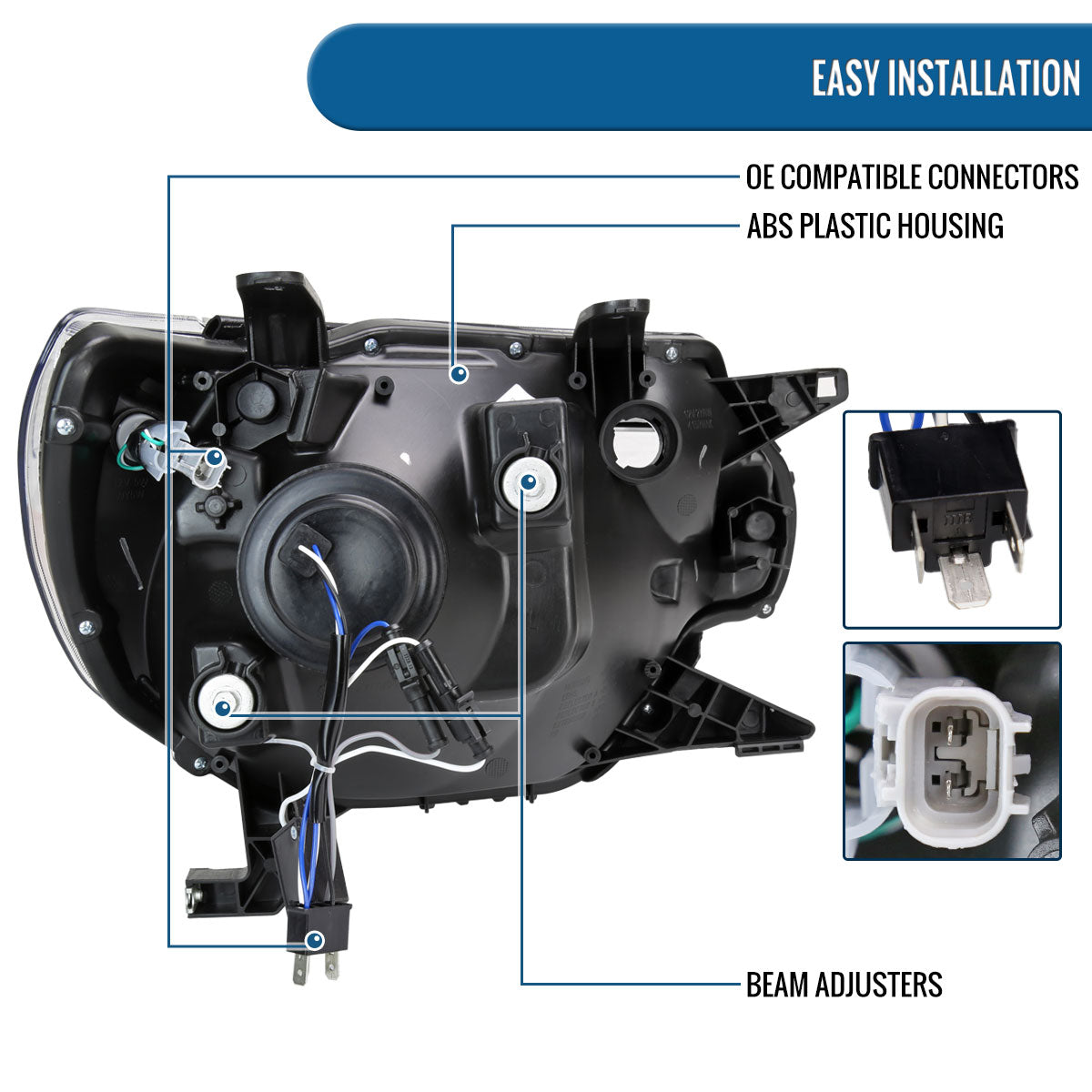 EASY INSTALLATION

OE COMPATIBLE CONNECTORS

ABS PLASTIC HOUSING

BEAM ADJUSTERS