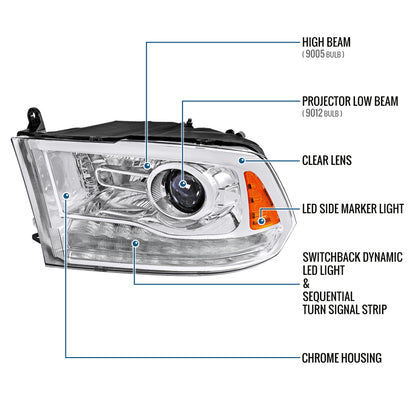 HIGH BEAM
( 9005 BULB )

PROJECTOR LOW BEAM
( 9012 BULB )

CLEAR LENS

LED SIDE MARKER LIGHT

SWITCHBACK DYNAMIC LED LIGHT
&
SEQUENTIAL TURN SIGNAL STRIP

CHROME HOUSING