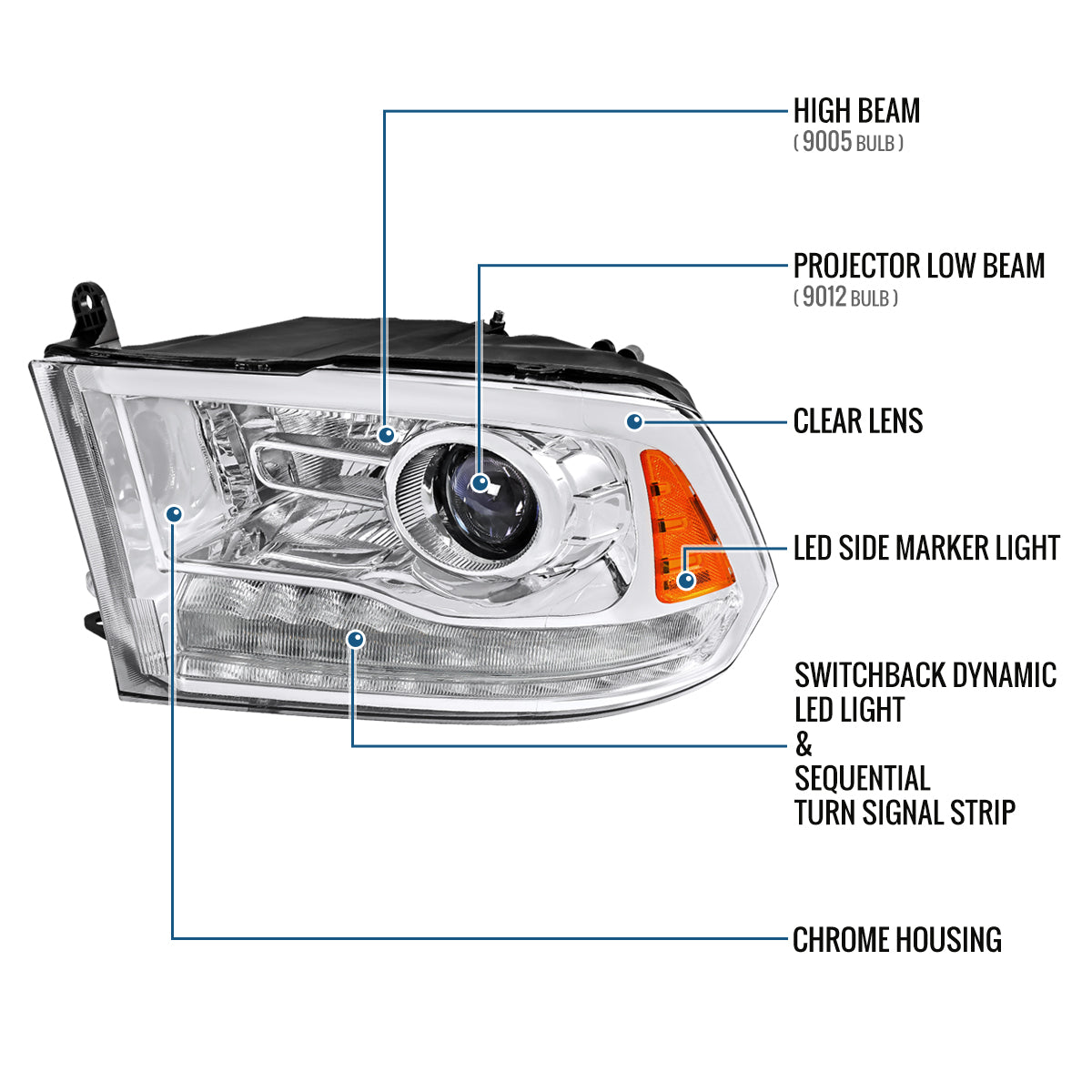 HIGH BEAM
( 9005 BULB )

PROJECTOR LOW BEAM
( 9012 BULB )

CLEAR LENS

LED SIDE MARKER LIGHT

SWITCHBACK DYNAMIC LED LIGHT
&
SEQUENTIAL TURN SIGNAL STRIP

CHROME HOUSING