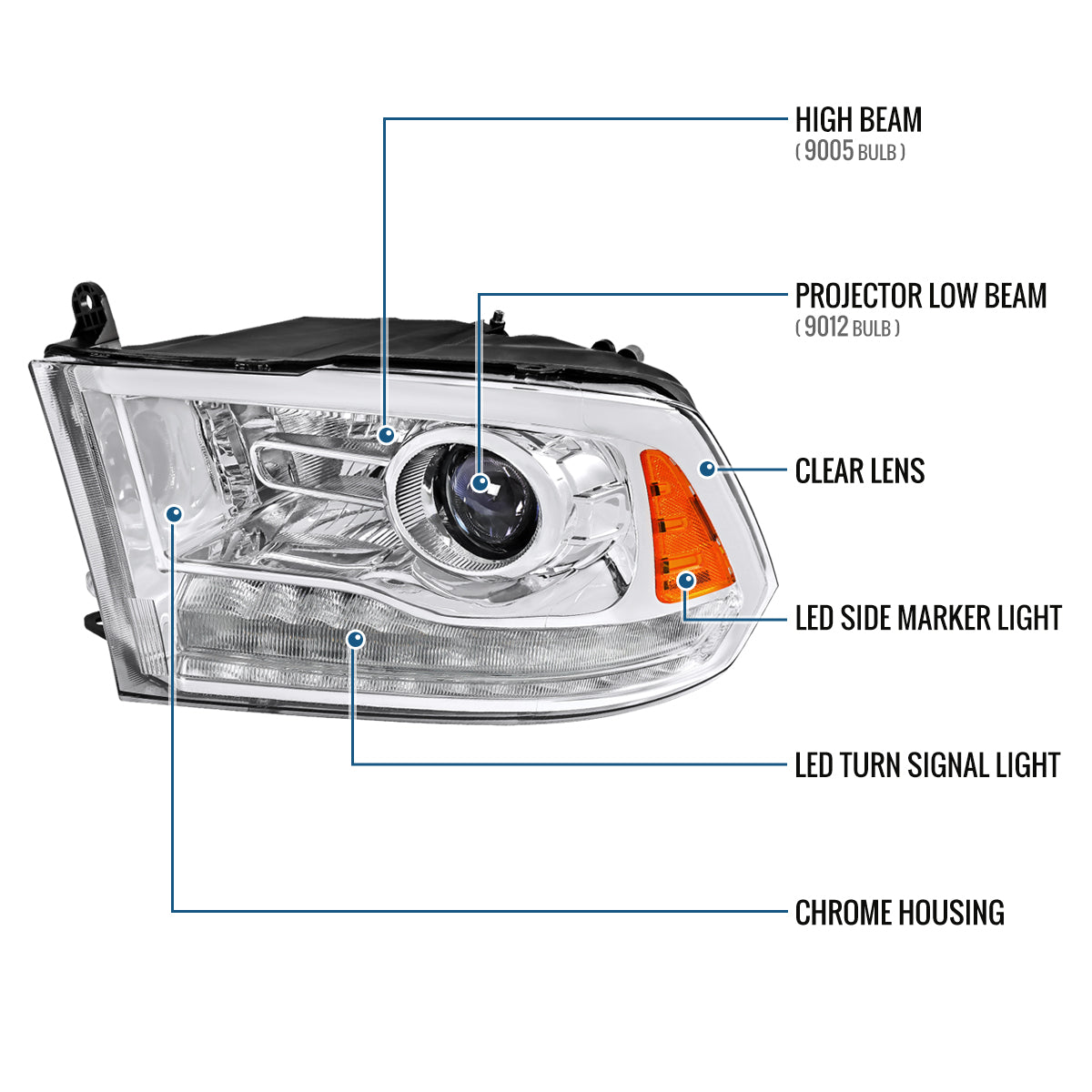 HIGH BEAM
( 9005 BULB )

PROJECTOR LOW BEAM
( 9012 BULB )

CLEAR LENS

LED SIDE MARKER LIGHT

LED TURN SIGNAL LIGHT

CHROME HOUSING