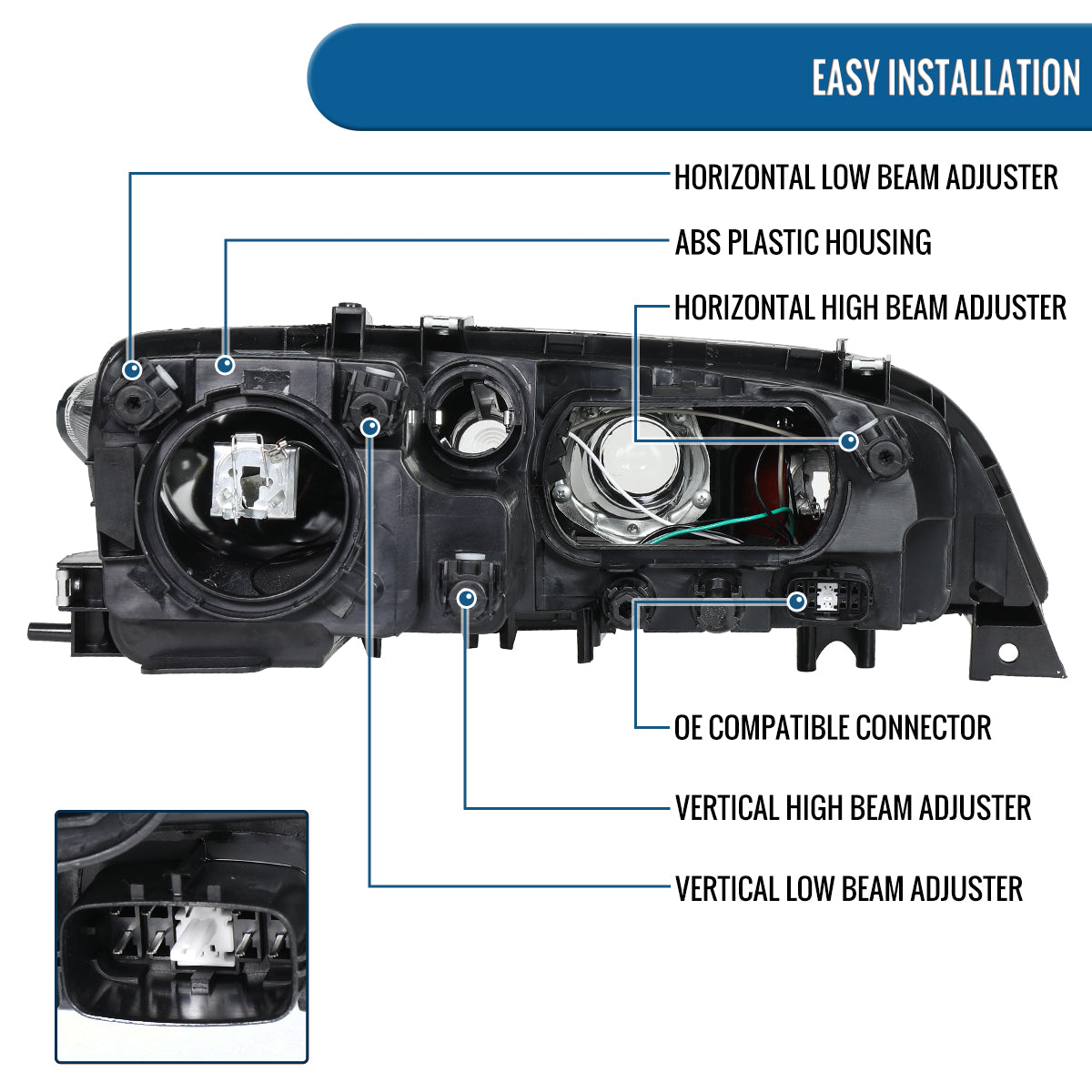 EASY INSTALLATION

HORIZONTAL LOW BEAM ADJUSTER

ABS PLASTIC HOUSING

HORIZONTAL HIGH BEAM ADJUSTER

OE COMPATIBLE CONNECTOR

VERTICAL HIGH BEAM ADJUSTER

VERTICAL LOW BEAM ADJUSTER