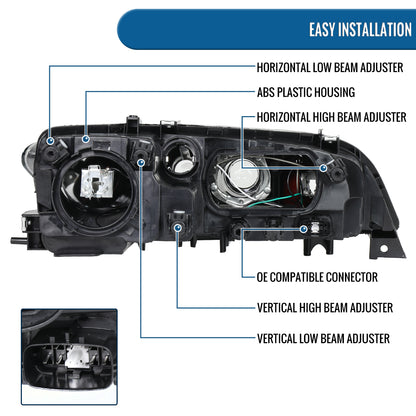 EASY INSTALLATION

HORIZONTAL LOW BEAM ADJUSTER

ABS PLASTIC HOUSING

HORIZONTAL HIGH BEAM ADJUSTER

OE COMPATIBLE CONNECTOR

VERTICAL HIGH BEAM ADJUSTER

VERTICAL LOW BEAM ADJUSTER