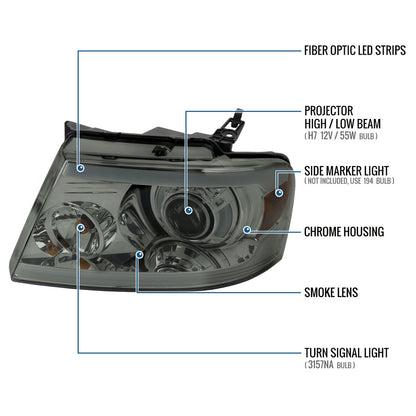 FIBER OPTIC LED STRIPS

PROJECTOR
HIGH / LOW BEAM
( H7 12V / 55W BULB )

SIDE MARKER LIGHT
( NOT INCLUDED, USE 194 BULB )

CHROME HOUSING

SMOKE LENS

TURN SIGNAL LIGHT
( 3157NA BULB )