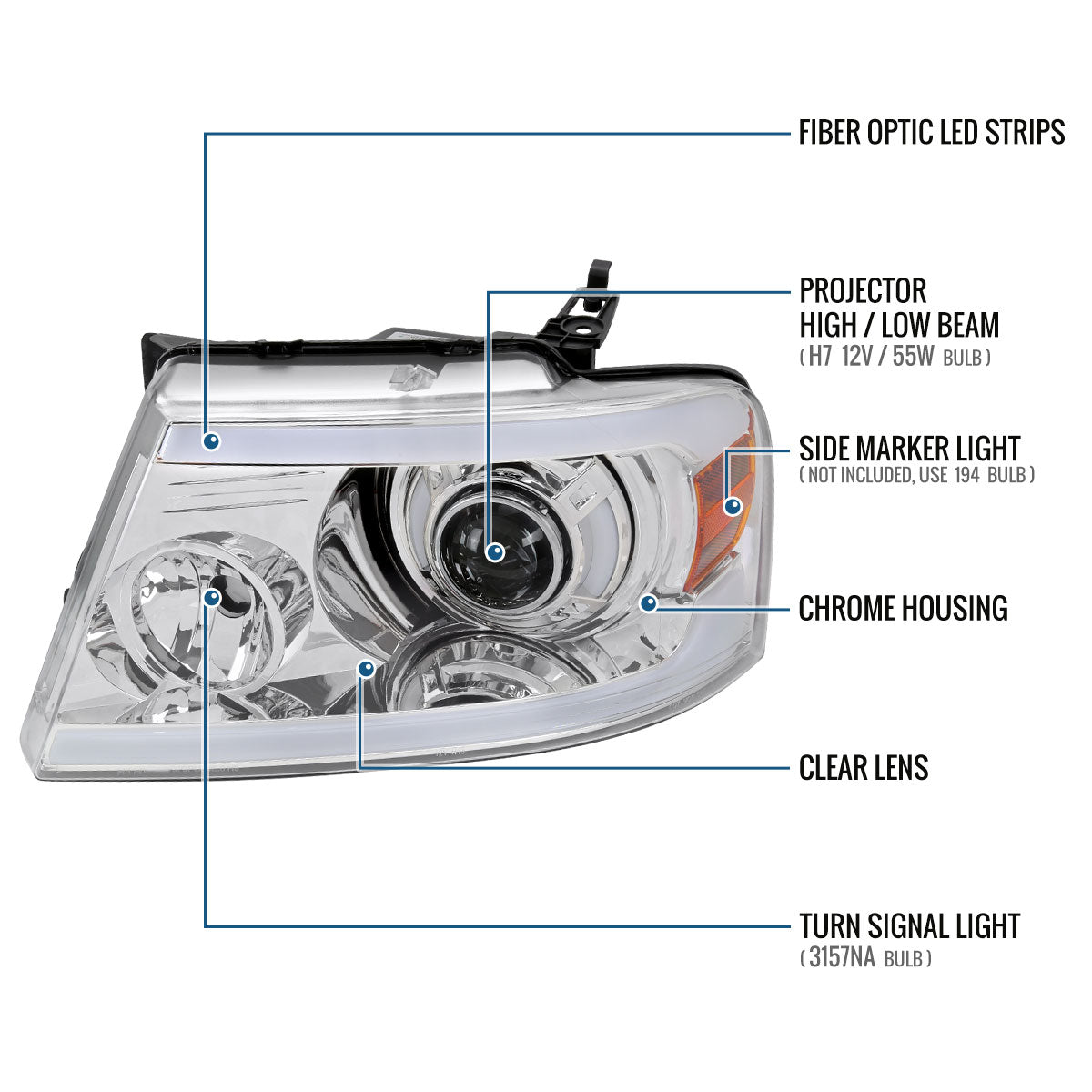 FIBER OPTIC LED STRIPS

PROJECTOR
HIGH / LOW BEAM
( H7 12V / 55W BULB )

SIDE MARKER LIGHT
( NOT INCLUDED, USE 194 BULB )

CHROME HOUSING

CLEAR LENS

TURN SIGNAL LIGHT
( 3157NA BULB )