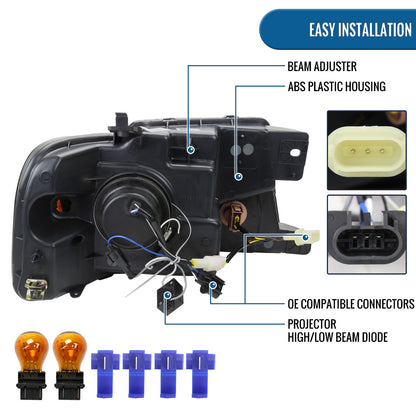 EASY INSTALLATION

BEAM ADJUSTER

ABS PLASTIC HOUSING

OE COMPATIBLE CONNECTORS

PROJECTOR
HIGH/LOW BEAM DIODE