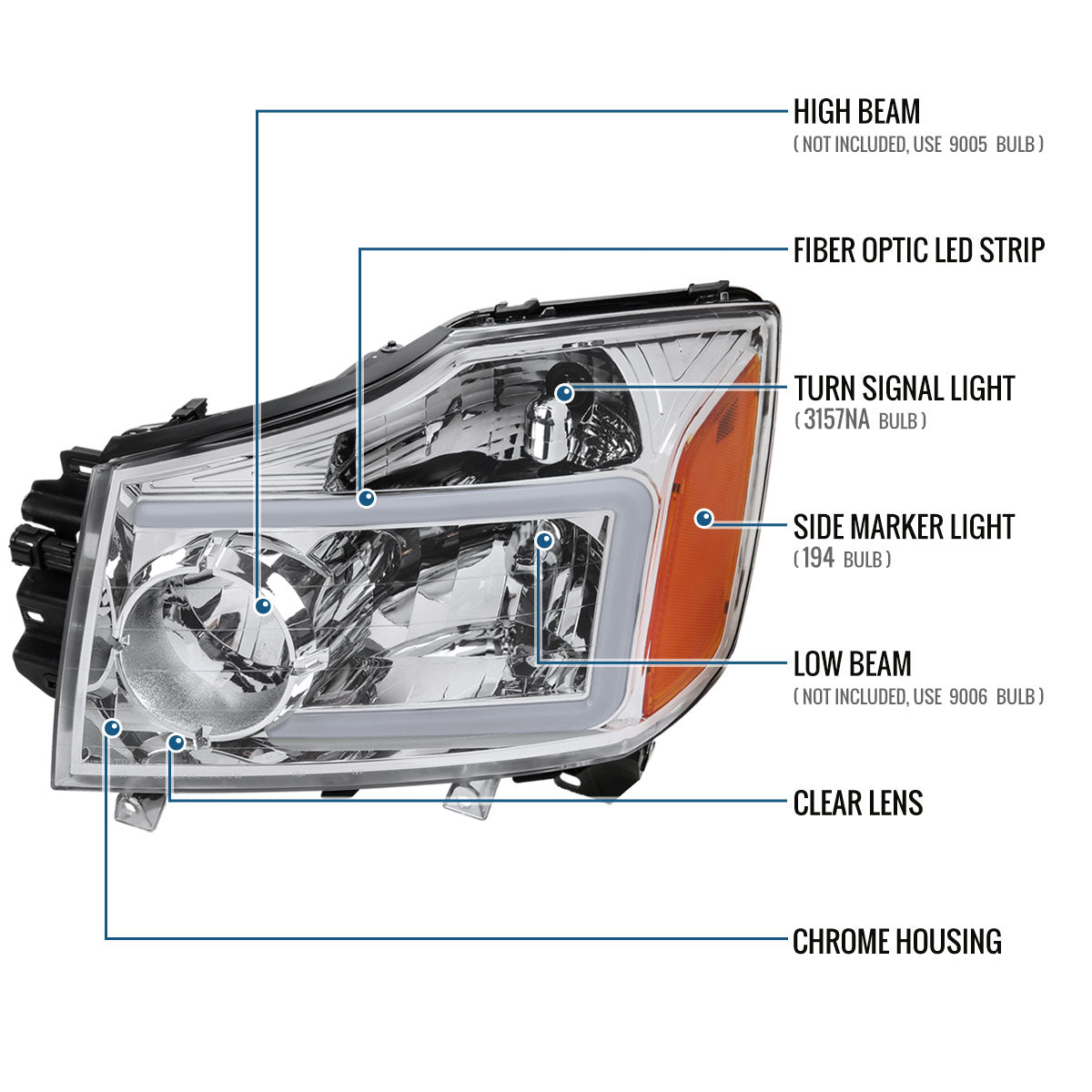 HIGH BEAM
( NOT INCLUDED, USE 9005 BULB )

FIBER OPTIC LED STRIP

TURN SIGNAL LIGHT
( 3157NA BULB )

SIDE MARKER LIGHT
( 194 BULB )

LOW BEAM
( NOT INCLUDED, USE 9006 BULB )

CLEAR LENS

CHROME HOUSING