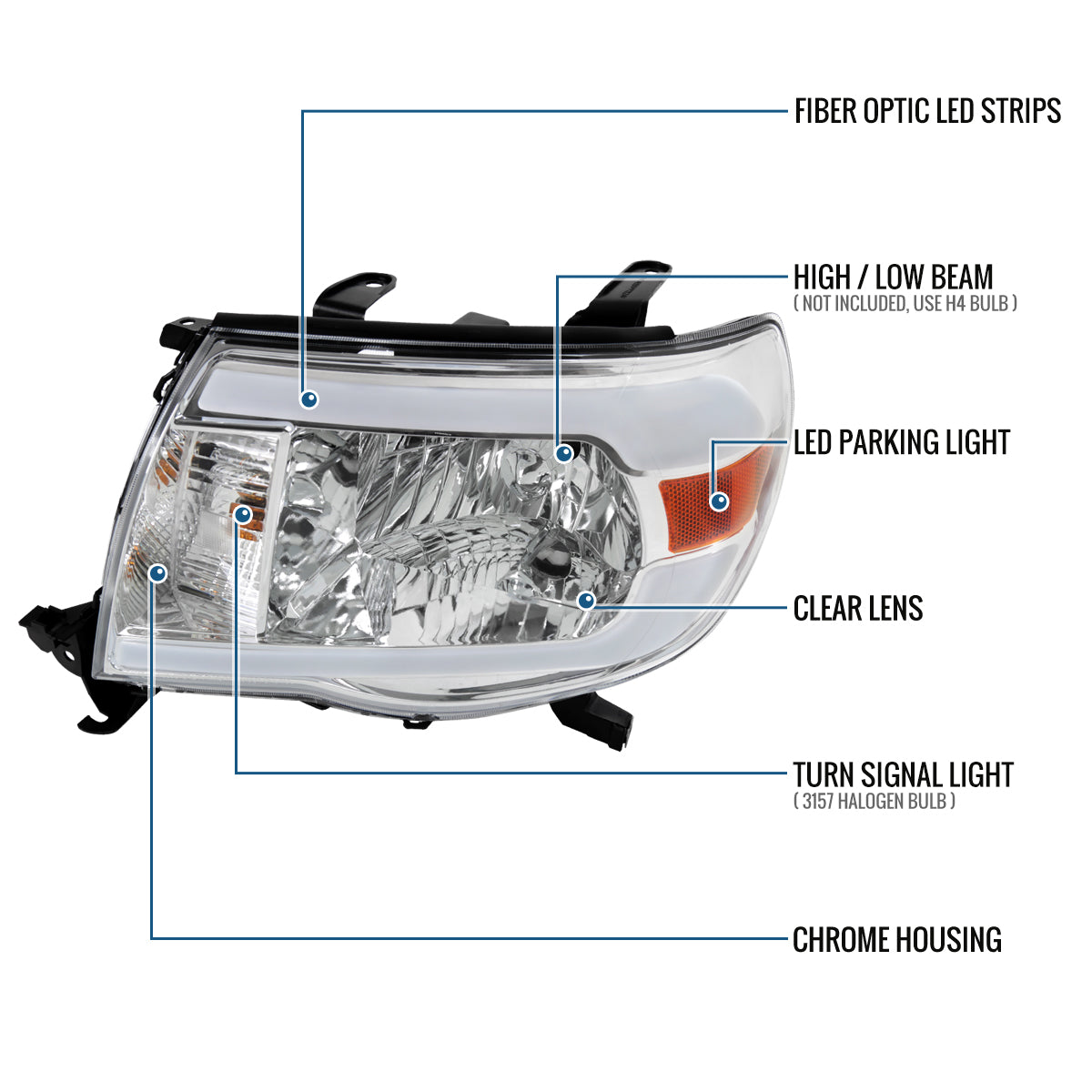 FIBER OPTIC LED STRIPS

HIGH / LOW BEAM
( NOT INCLUDED, USE H4 BULB )

LED PARKING LIGHT

CLEAR LENS

TURN SIGNAL LIGHT
( 3157 HALOGEN BULB )

CHROME HOUSING