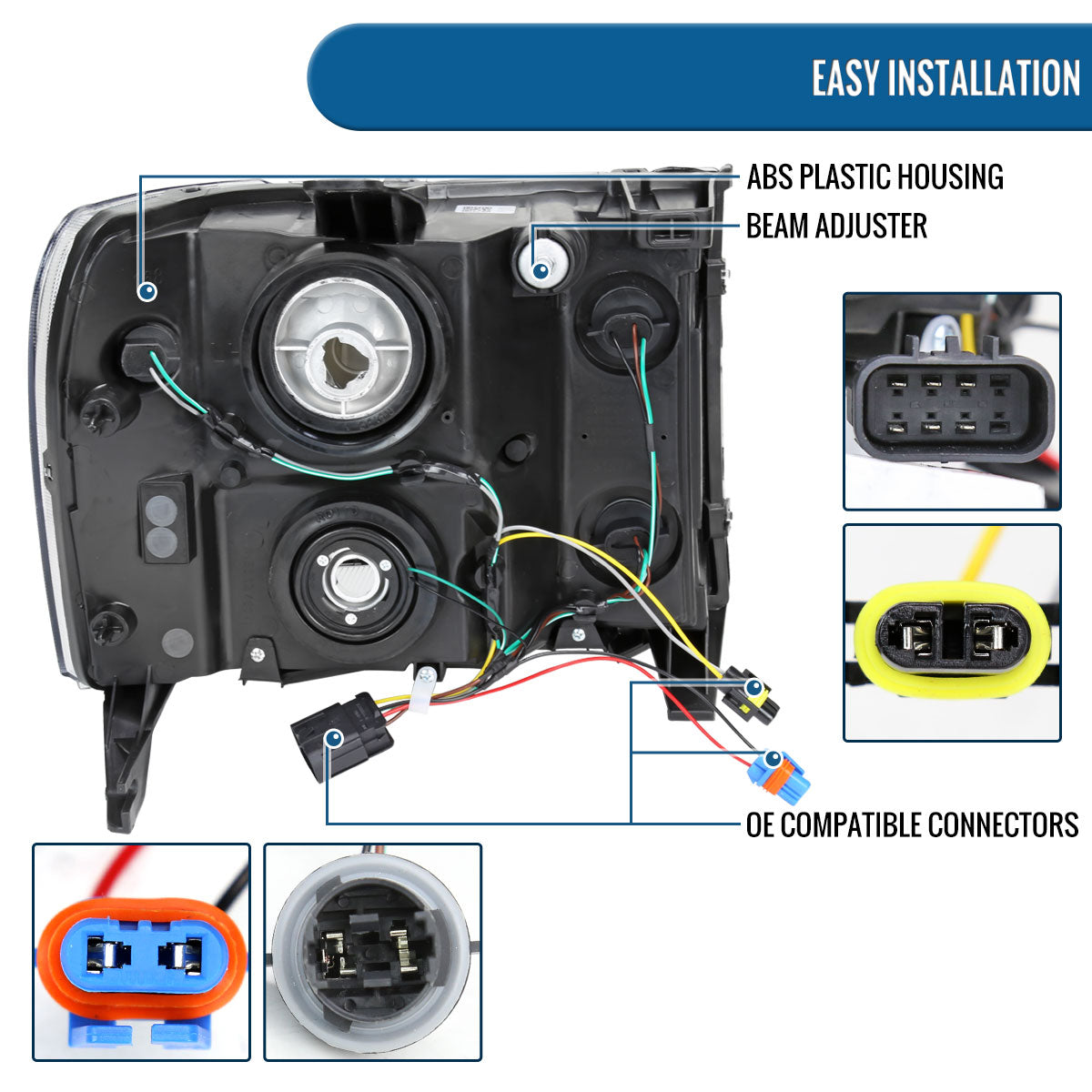 EASY INSTALLATION

ABS PLASTIC HOUSING

BEAM ADJUSTER

OE COMPATIBLE CONNECTORS